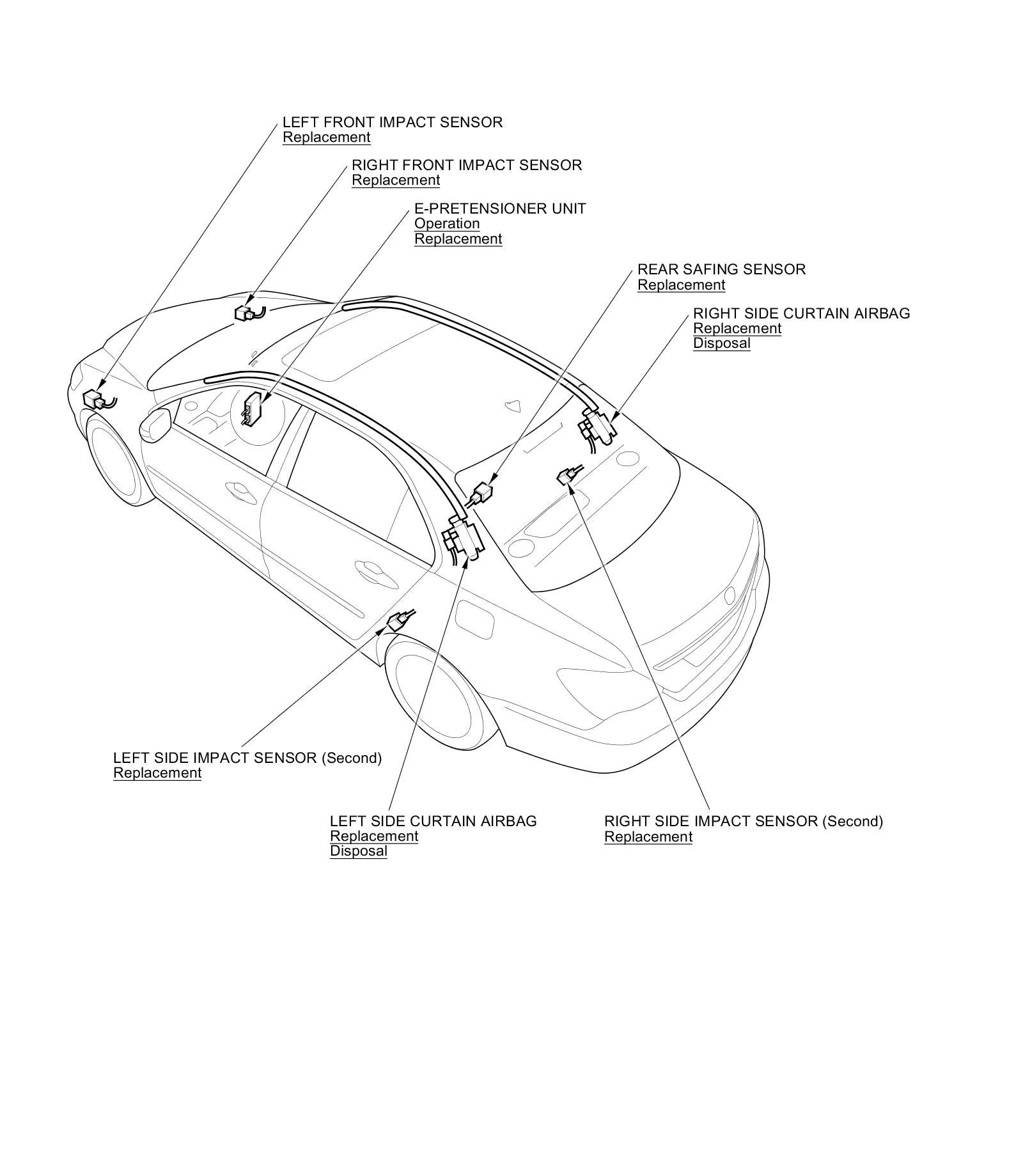 LEFT FRONT IMPACT SENSOR
Replacement

RIGHT FRONT IMPACT SENSOR
Replacement

E-PRETENSIONER UNIT
Operation
Replacement

REAR SAFING SENSOR
Replacement

RIGHT SIDE CURTAIN AIRBAG
Replacement
Disposal

LEFT SIDE IMPACT SENSOR (Second)
Replacement

LEFT SIDE CURTAIN AIRBAG
Replacement
Disposal

RIGHT SIDE IMPACT SENSOR (Second)
Replacement