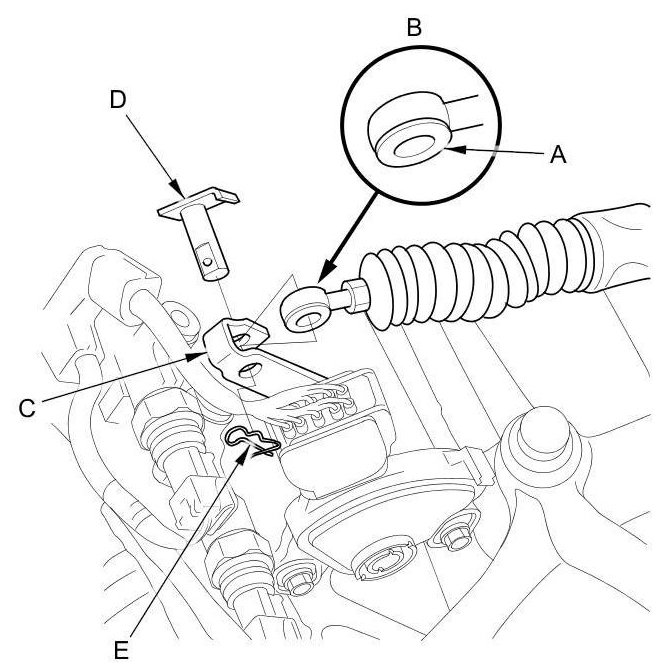 B
D
A
C
E