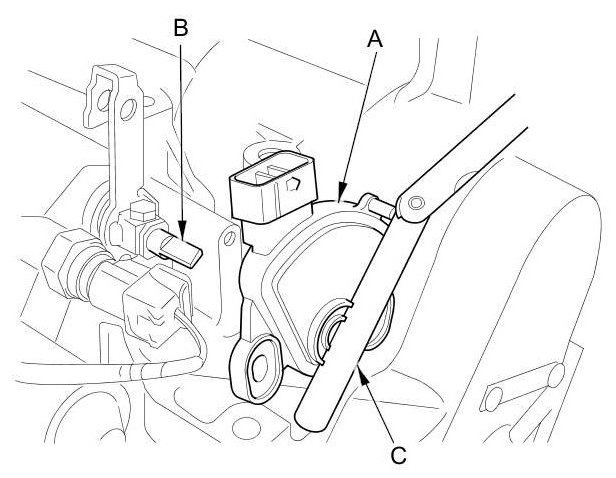 B
A
C