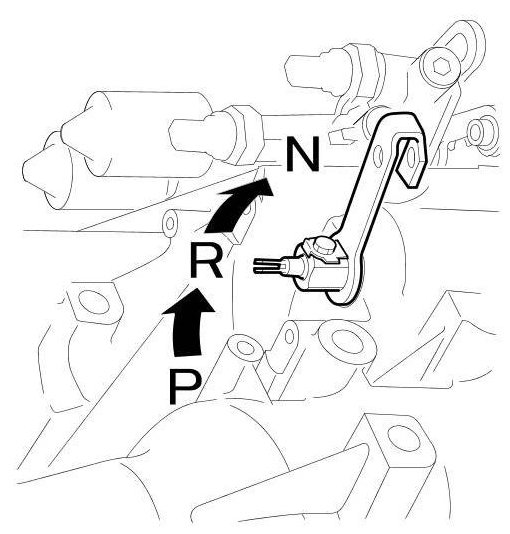 N
R
P