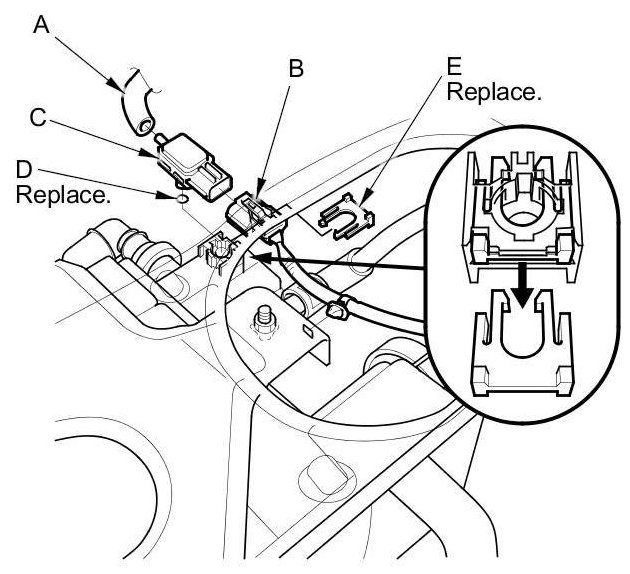 A

B

E
Replace.

C

D
Replace.