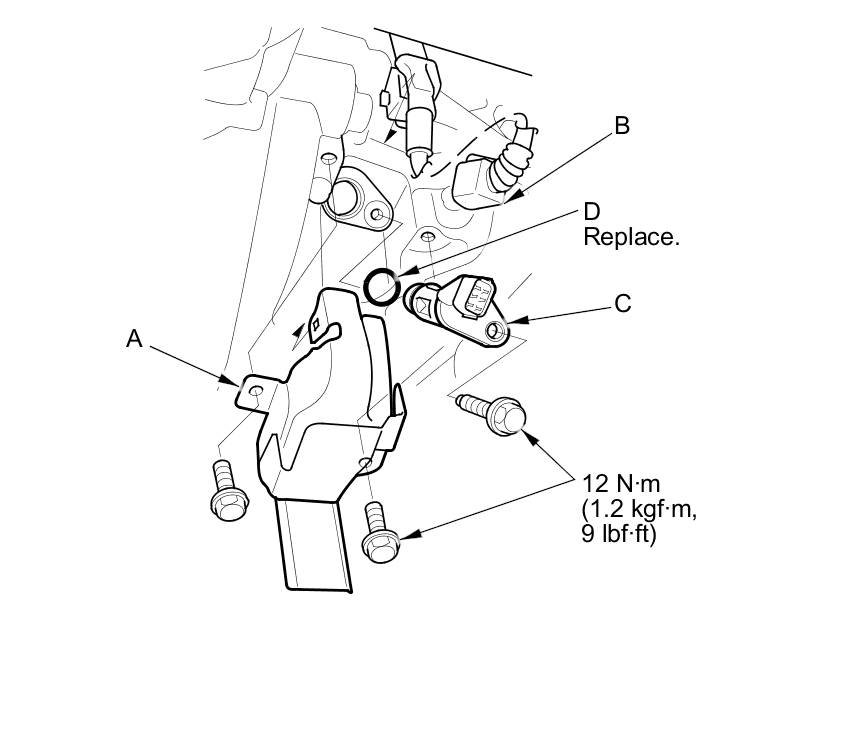 B

D
Replace.

C

A

12 N·m
(1.2 kgf·m,
9 lbf·ft)