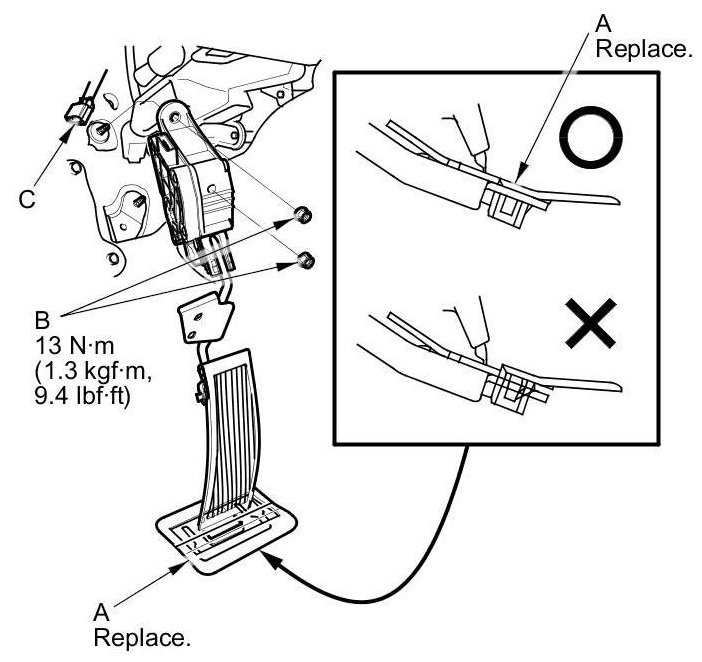 A
Replace.

C

B
13 N·m
(1.3 kgf·m,
9.4 lbf·ft)

A
Replace.