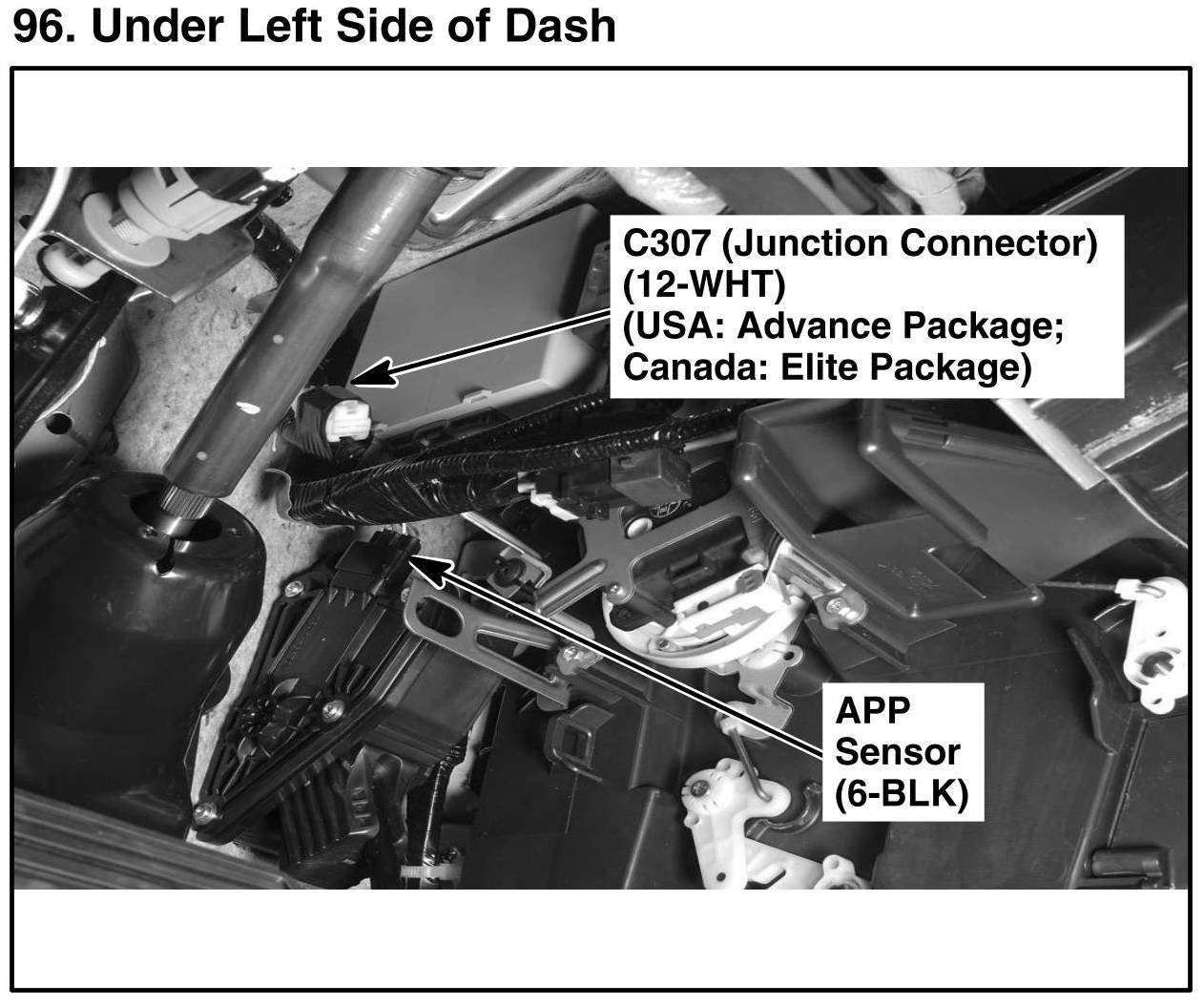 96. Under Left Side of Dash

C307 (Junction Connector)
(12-WHT)
(USA: Advance Package;
Canada: Elite Package)

APP
Sensor
(6-BLK)