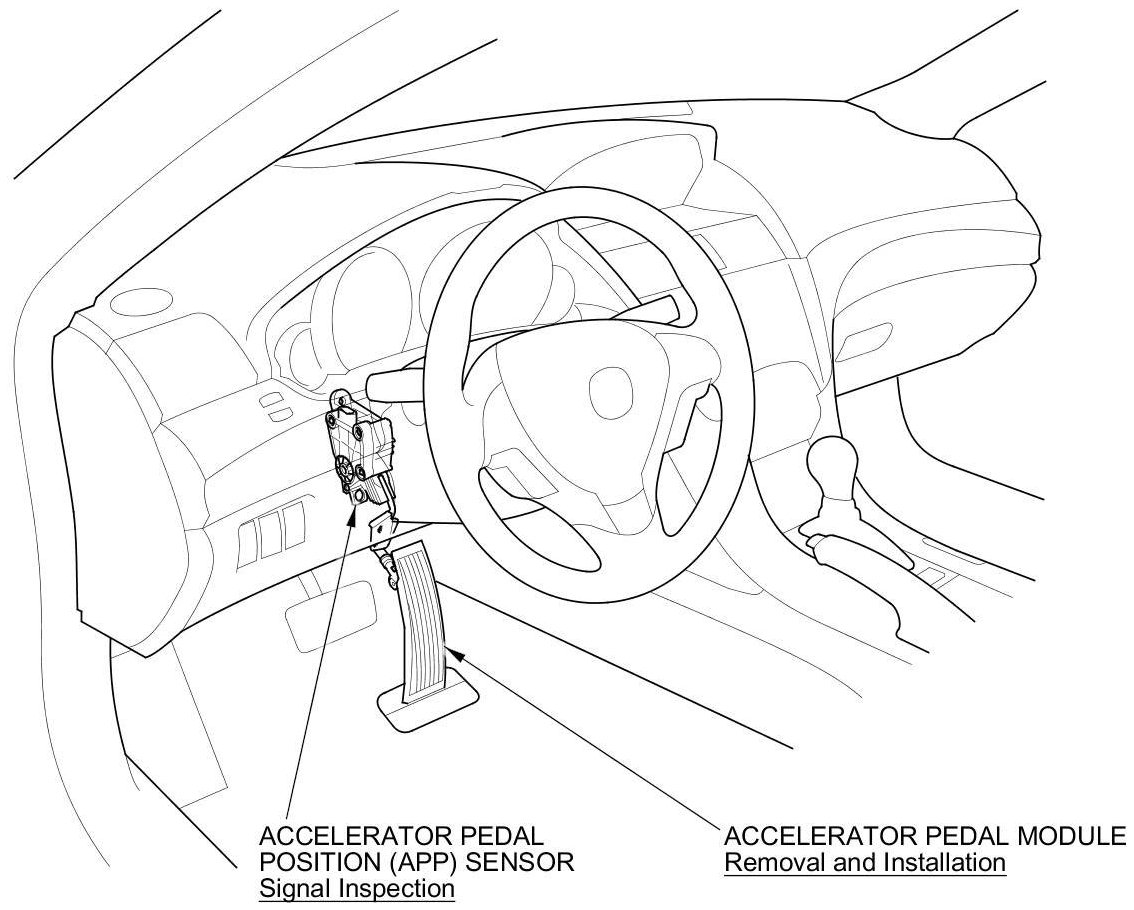 ACCELERATOR PEDAL POSITION (APP) SENSOR
Signal Inspection

ACCELERATOR PEDAL MODULE
Removal and Installation