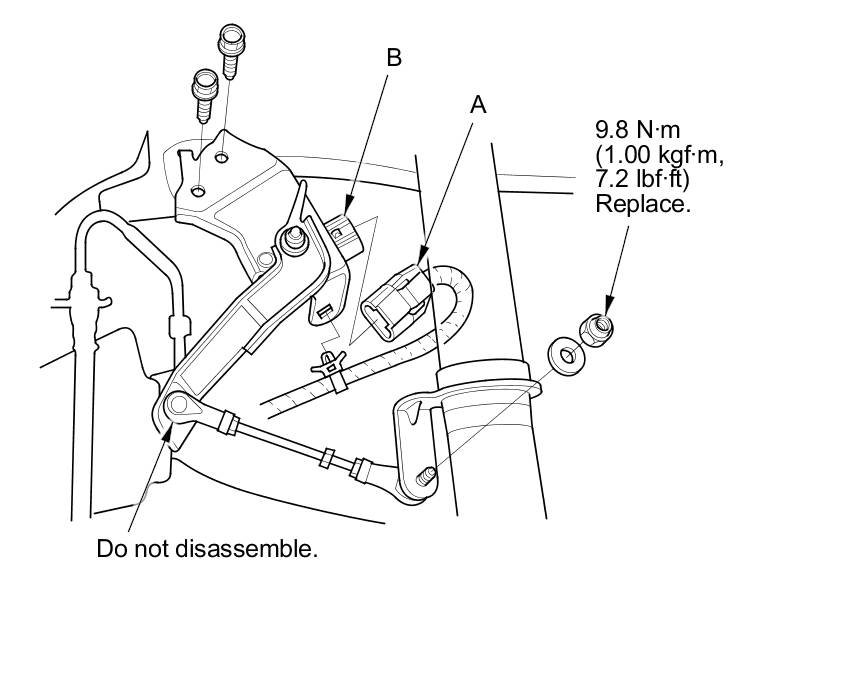 B

A

9.8 N·m
(1.00 kgf·m,
7.2 lbf·ft)
Replace.

Do not disassemble.