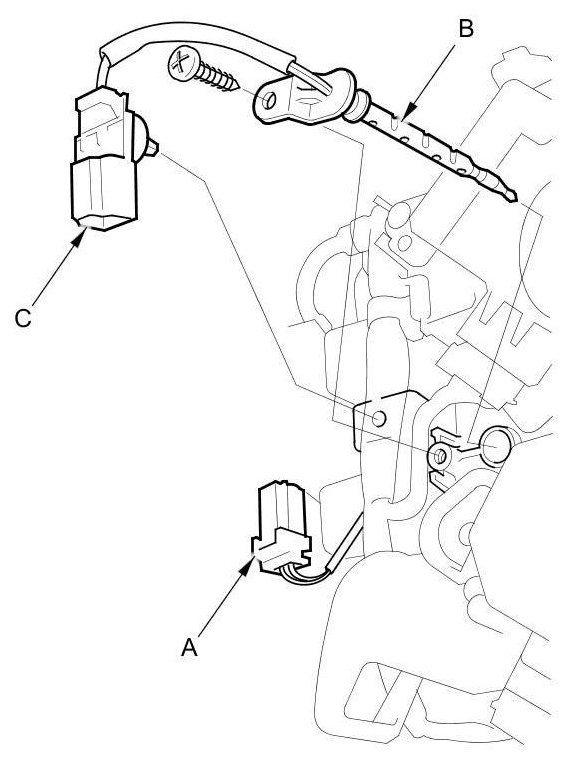 B

C

A