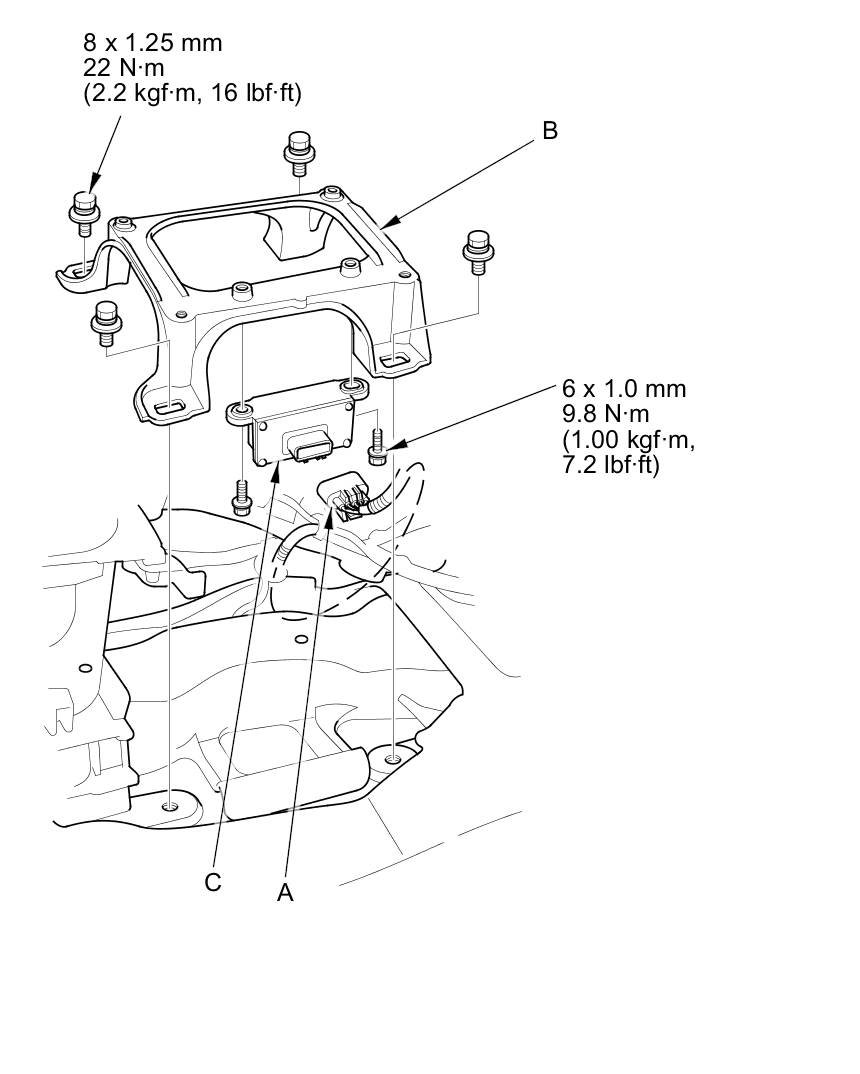 8 x 1.25 mm
22 N·m
(2.2 kgf·m, 16 lbf·ft)

B

6 x 1.0 mm
9.8 N·m
(1.00 kgf·m,
7.2 lbf·ft)

C

A