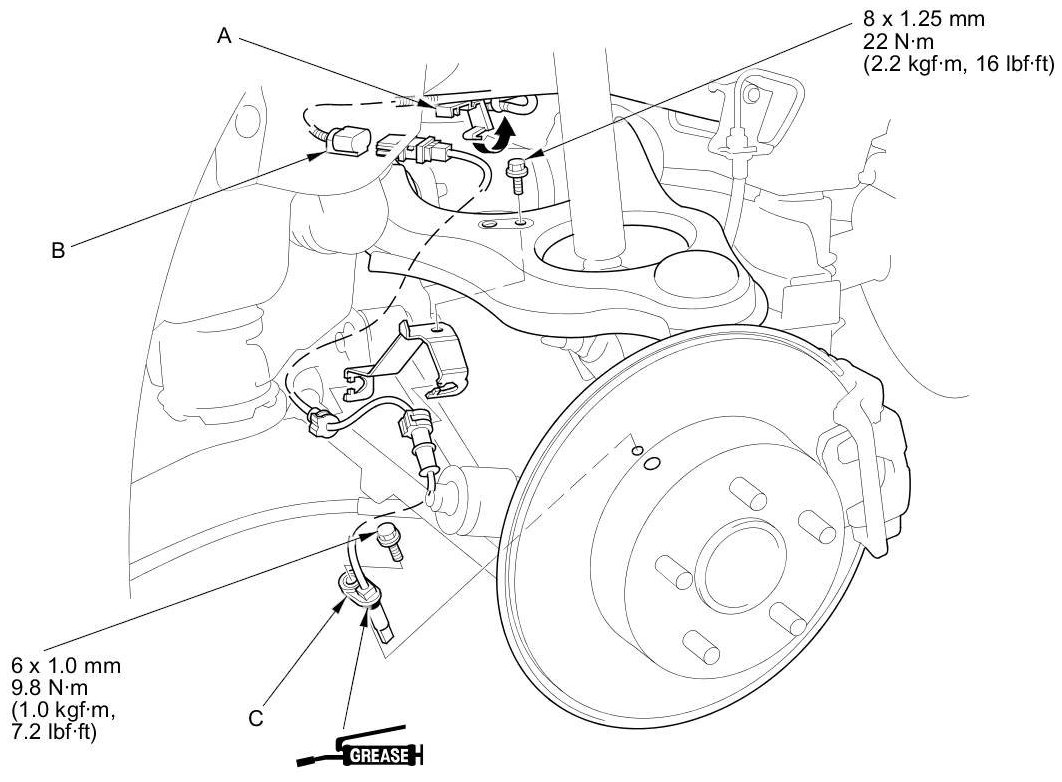 A

8 x 1.25 mm
22 N·m
(2.2 kgf·m, 16 lbf·ft)

B

6 x 1.0 mm
9.8 N·m
(1.0 kgf·m,
7.2 lbf·ft)

C

GREASE