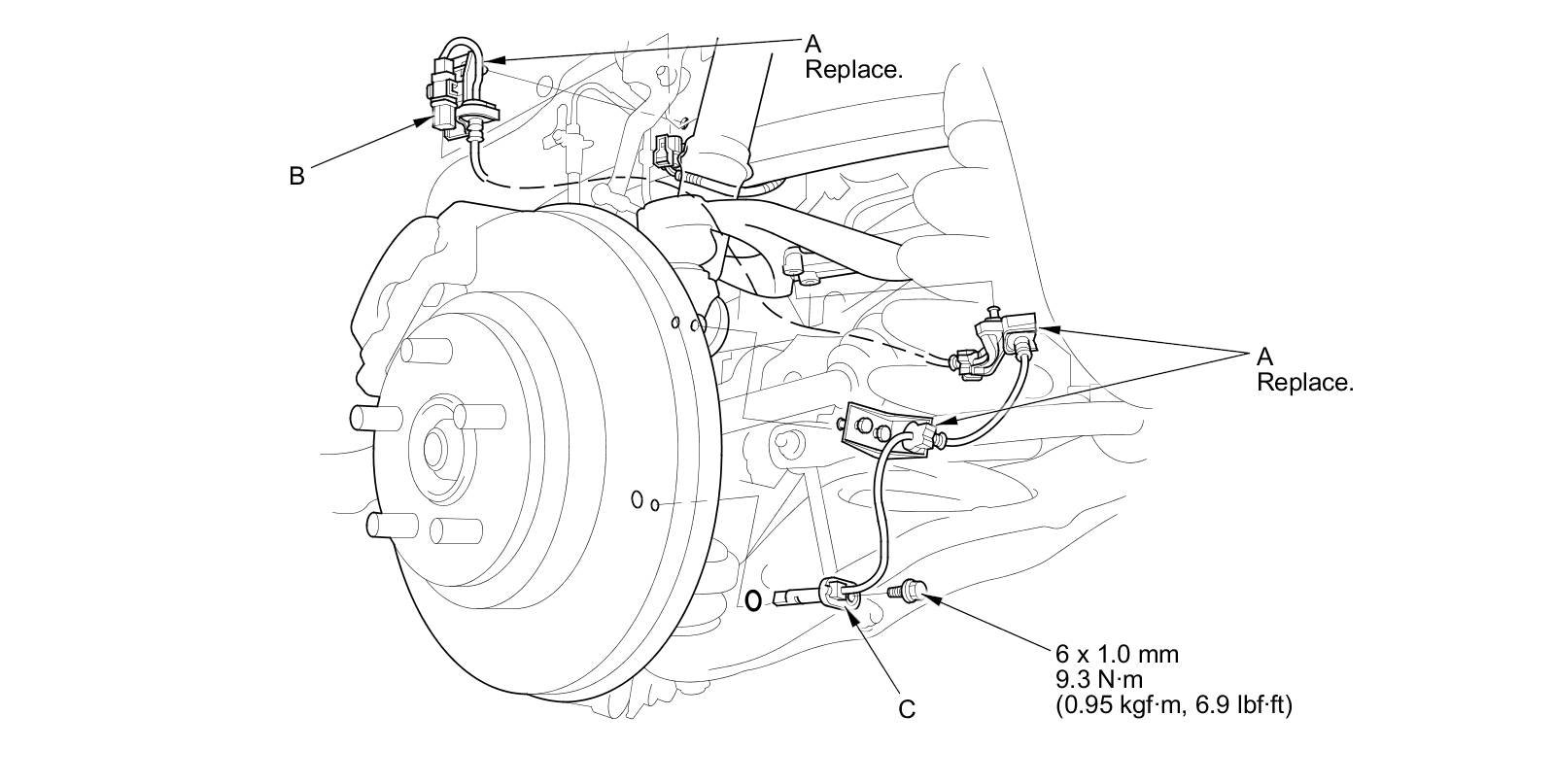 A
Replace.

B

A
Replace.

6 x 1.0 mm
9.3 N·m
(0.95 kgf·m, 6.9 lbf·ft)

C