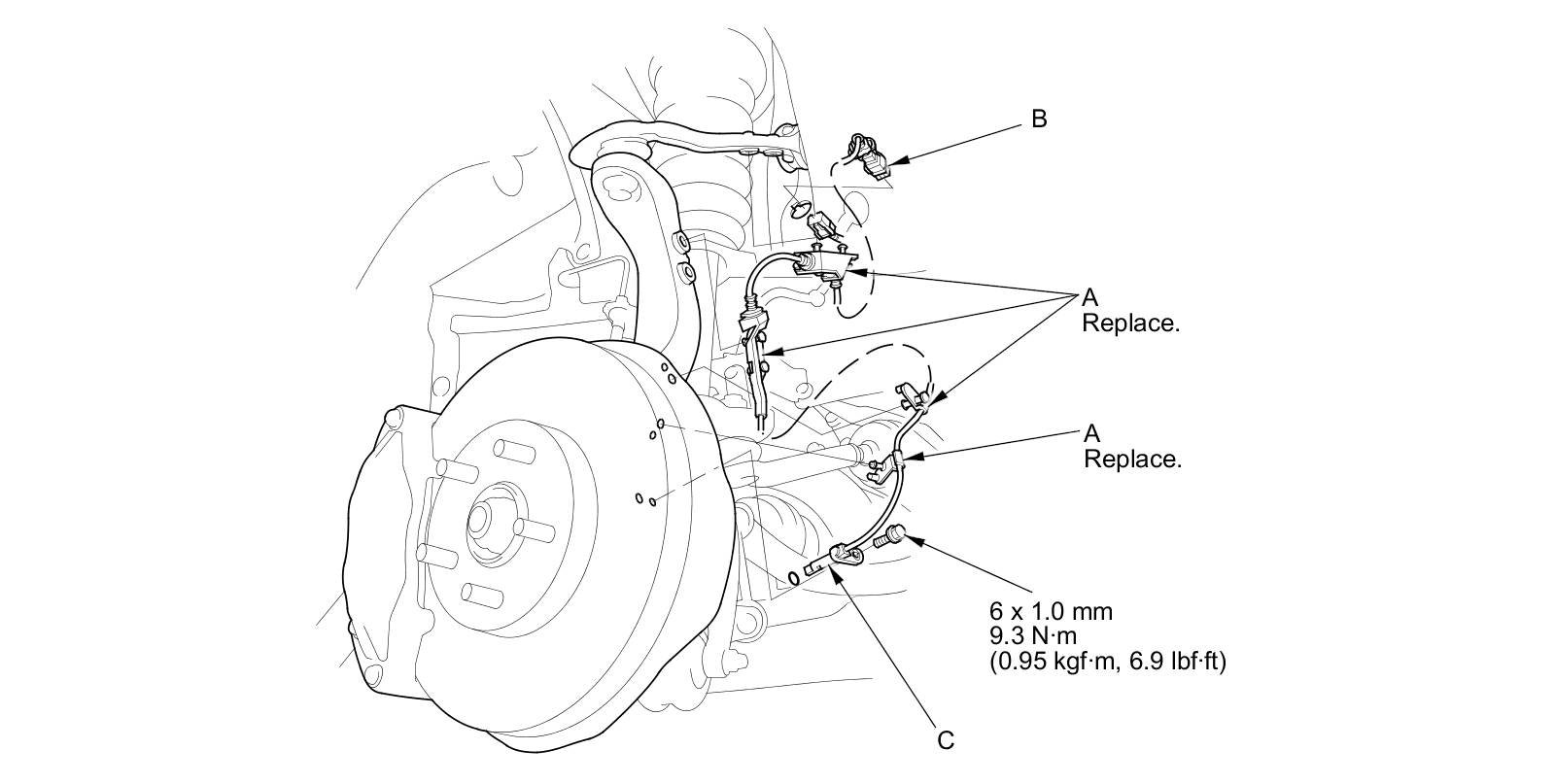 B

A
Replace.

A
Replace.

6 x 1.0 mm
9.3 N·m
(0.95 kgf·m, 6.9 lbf·ft)

C