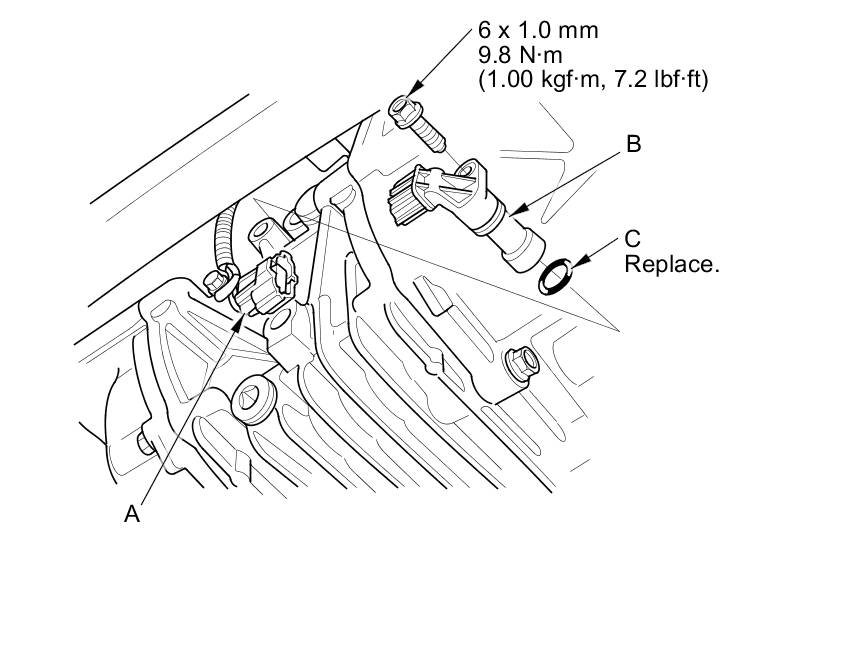 6 x 1.0 mm
9.8 N·m
(1.00 kgf·m, 7.2 lbf·ft)

B

C
Replace.

A