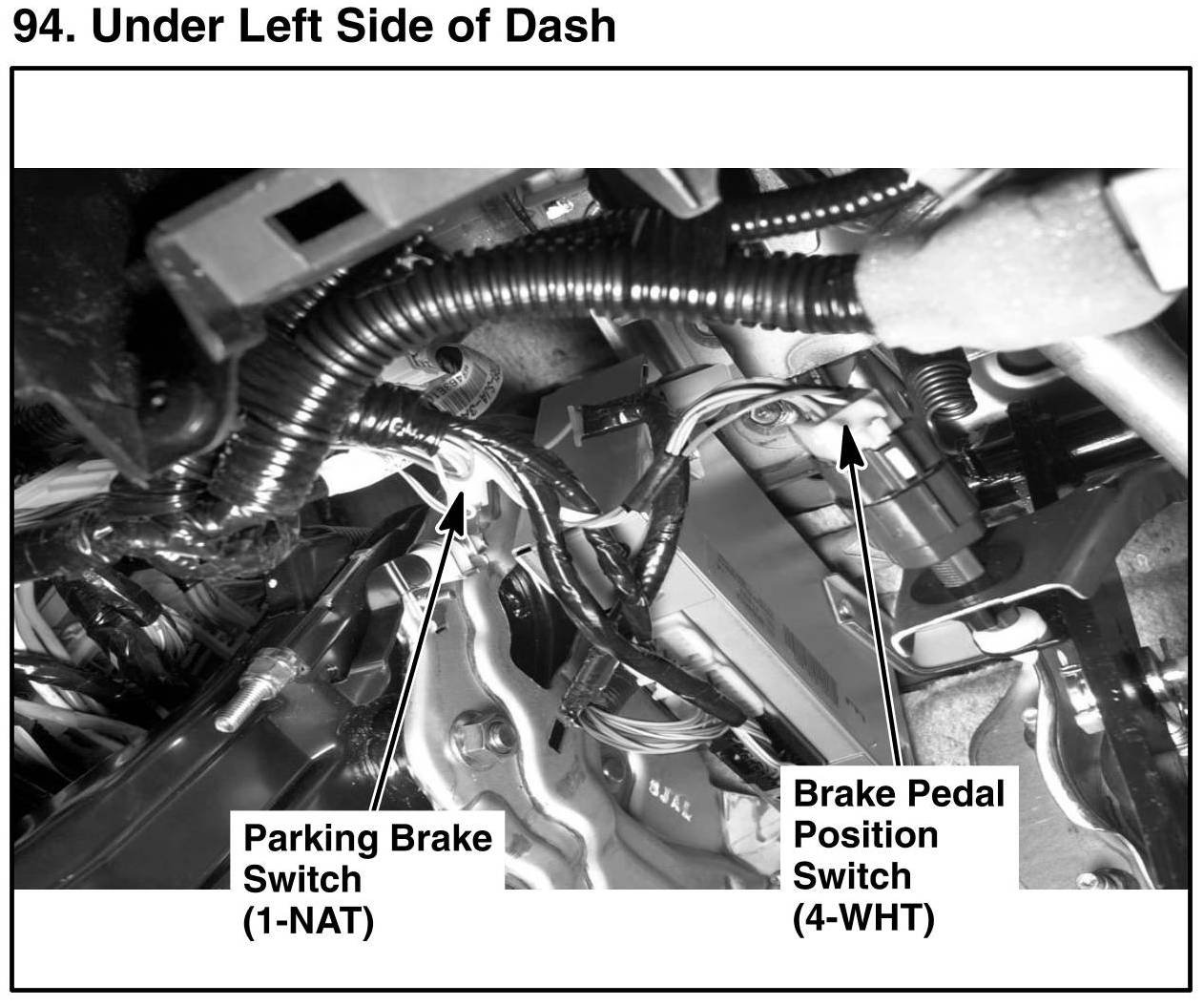 94. Under Left Side of Dash

Parking Brake Switch (1-NAT)

Brake Pedal Position Switch (4-WHT)