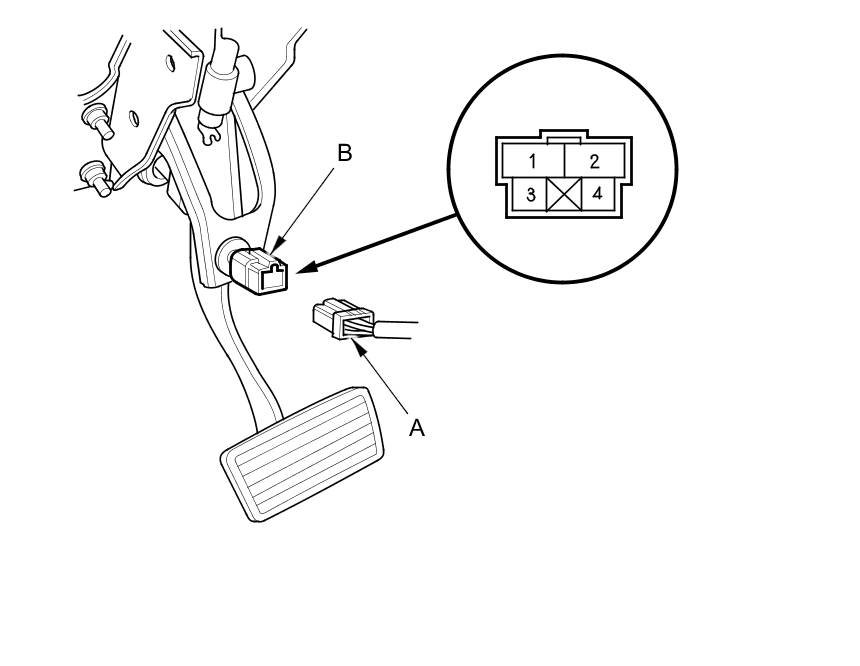 B

1 2
3 4

A