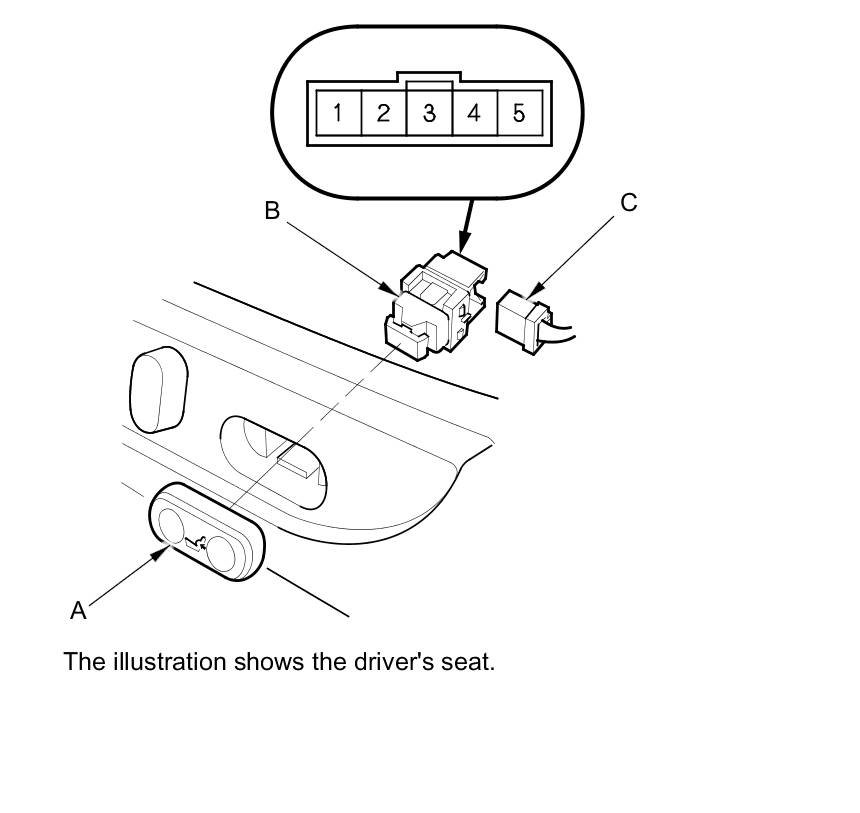 1 2 3 4 5

B

C

A

The illustration shows the driver's seat.