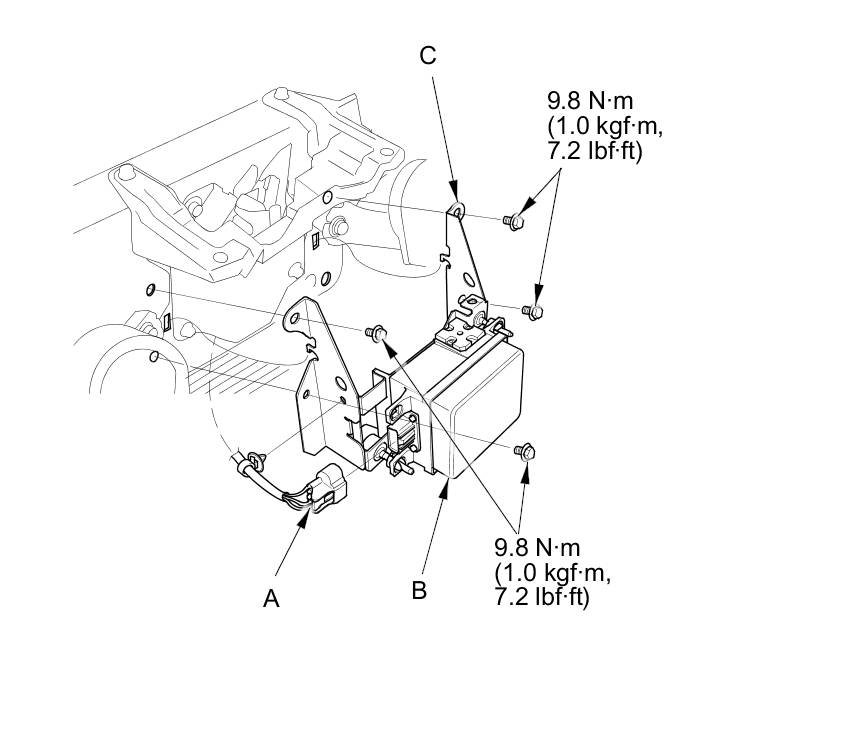 C

9.8 N·m
(1.0 kgf·m,
7.2 lbf·ft)

9.8 N·m
(1.0 kgf·m,
7.2 lbf·ft)

A

B