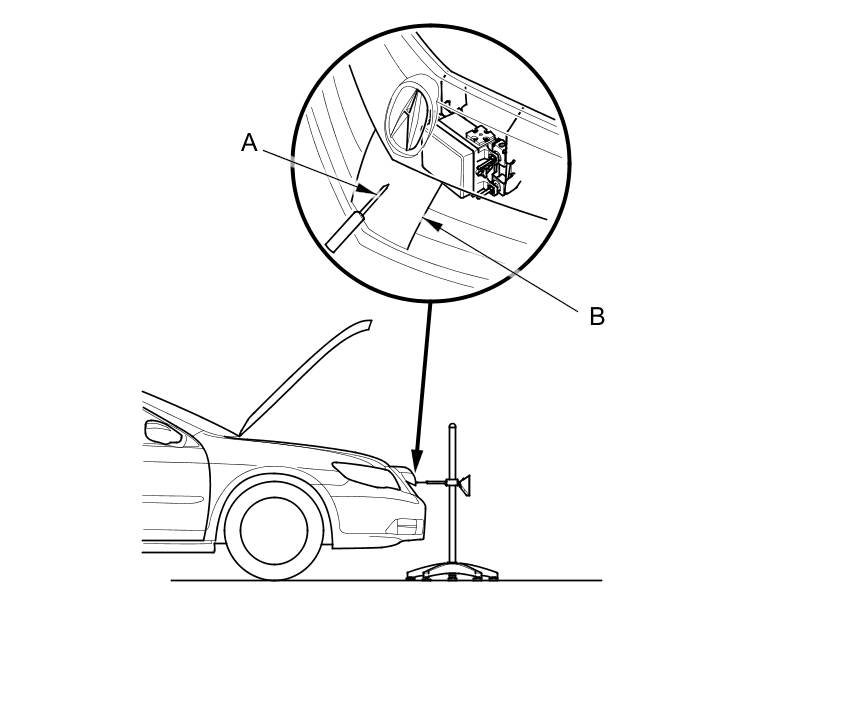 A

B