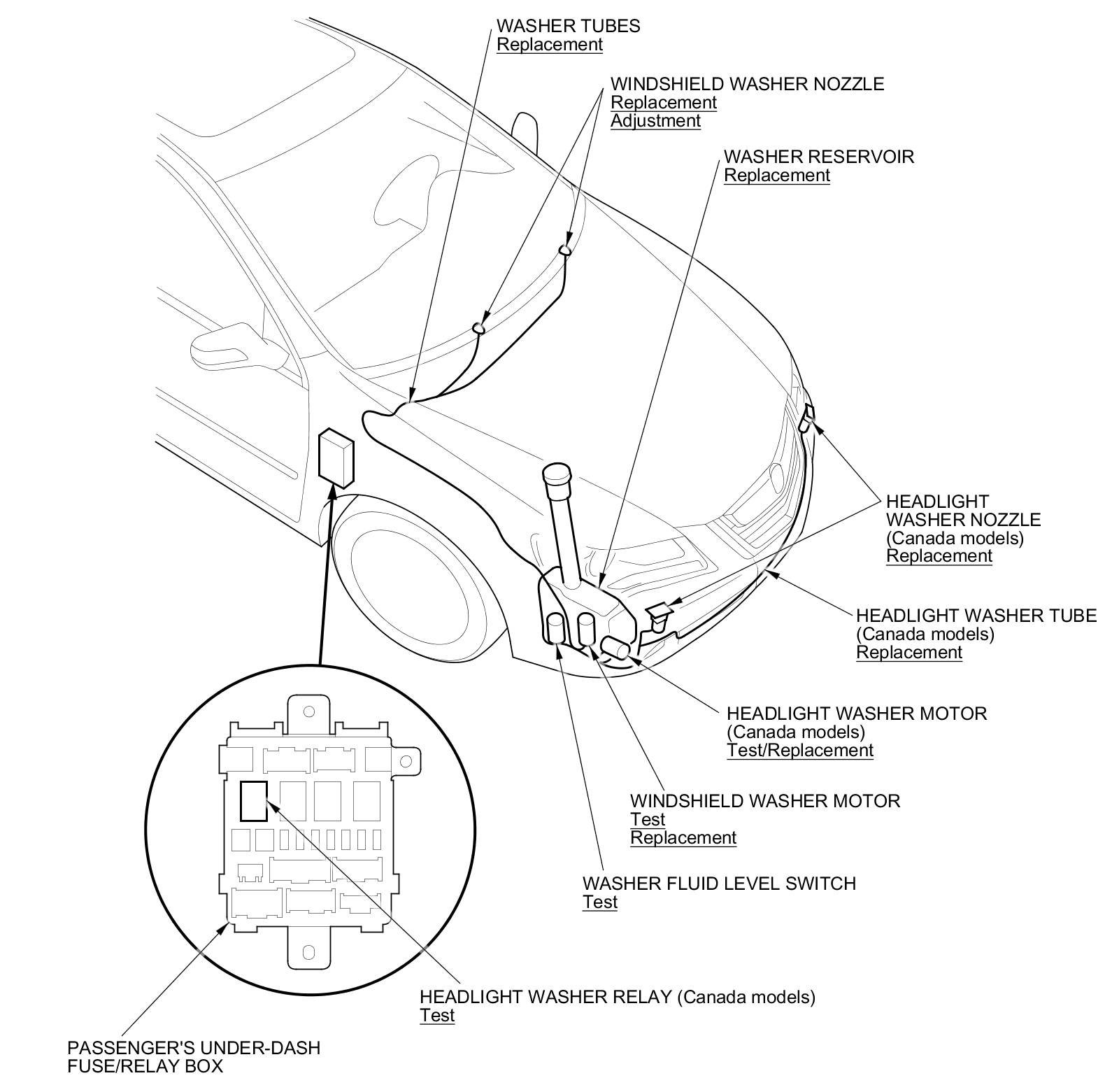 WASHER TUBES
Replacement

WINDSHIELD WASHER NOZZLE
Replacement
Adjustment

WASHER RESERVOIR
Replacement

HEADLIGHT WASHER NOZZLE
(Canada models)
Replacement

HEADLIGHT WASHER TUBE
(Canada models)
Replacement

HEADLIGHT WASHER MOTOR
(Canada models)
Test/Replacement

WINDSHIELD WASHER MOTOR
Test
Replacement

WASHER FLUID LEVEL SWITCH
Test

HEADLIGHT WASHER RELAY (Canada models)
Test

PASSENGER'S UNDER-DASH
FUSE/RELAY BOX