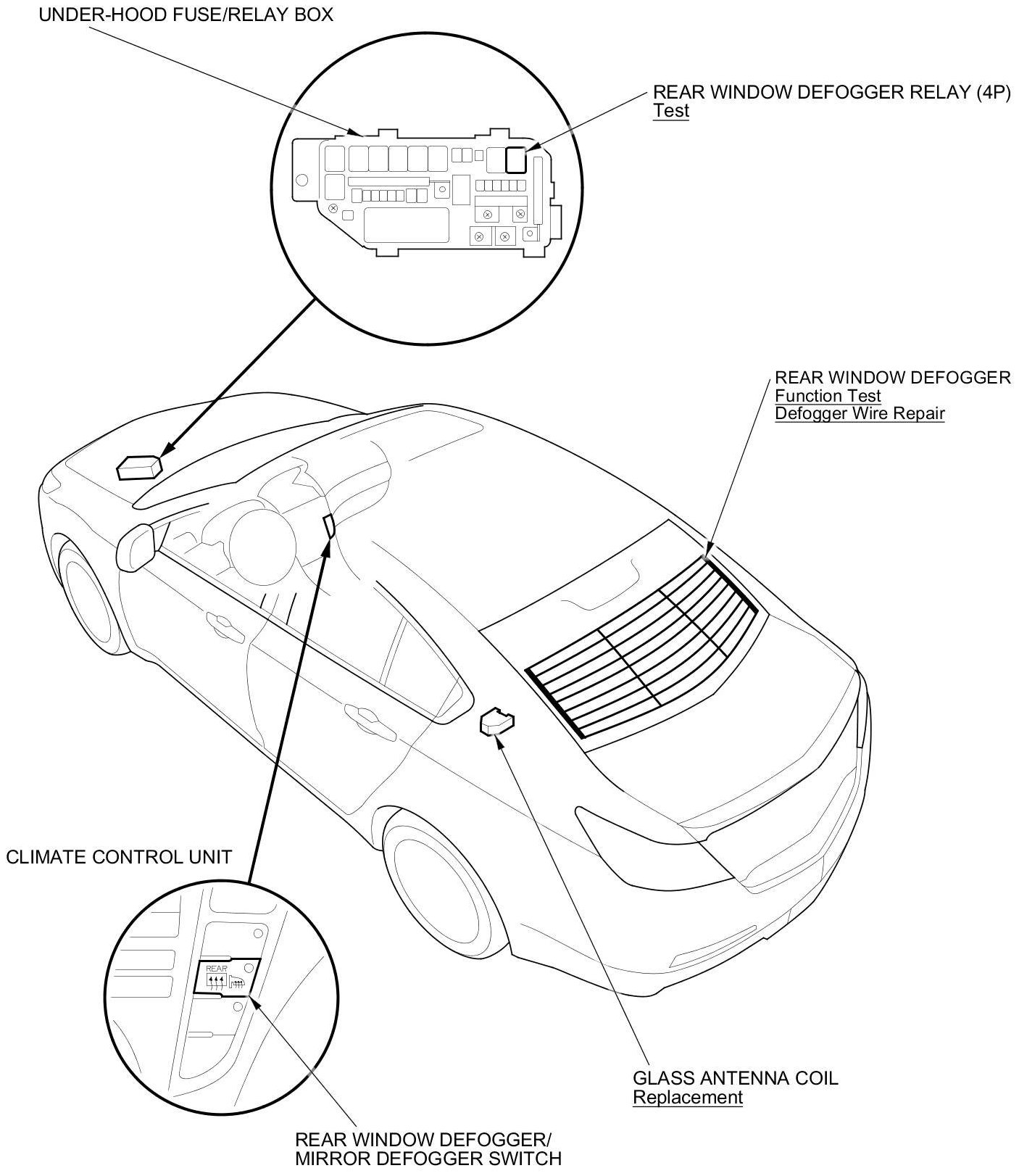 UNDER-HOOD FUSE/RELAY BOX

REAR WINDOW DEFOGGER RELAY (4P)
Test

REAR WINDOW DEFOGGER
Function Test
Defogger Wire Repair

CLIMATE CONTROL UNIT

REAR

GLASS ANTENNA COIL
Replacement

REAR WINDOW DEFOGGER/
MIRROR DEFOGGER SWITCH