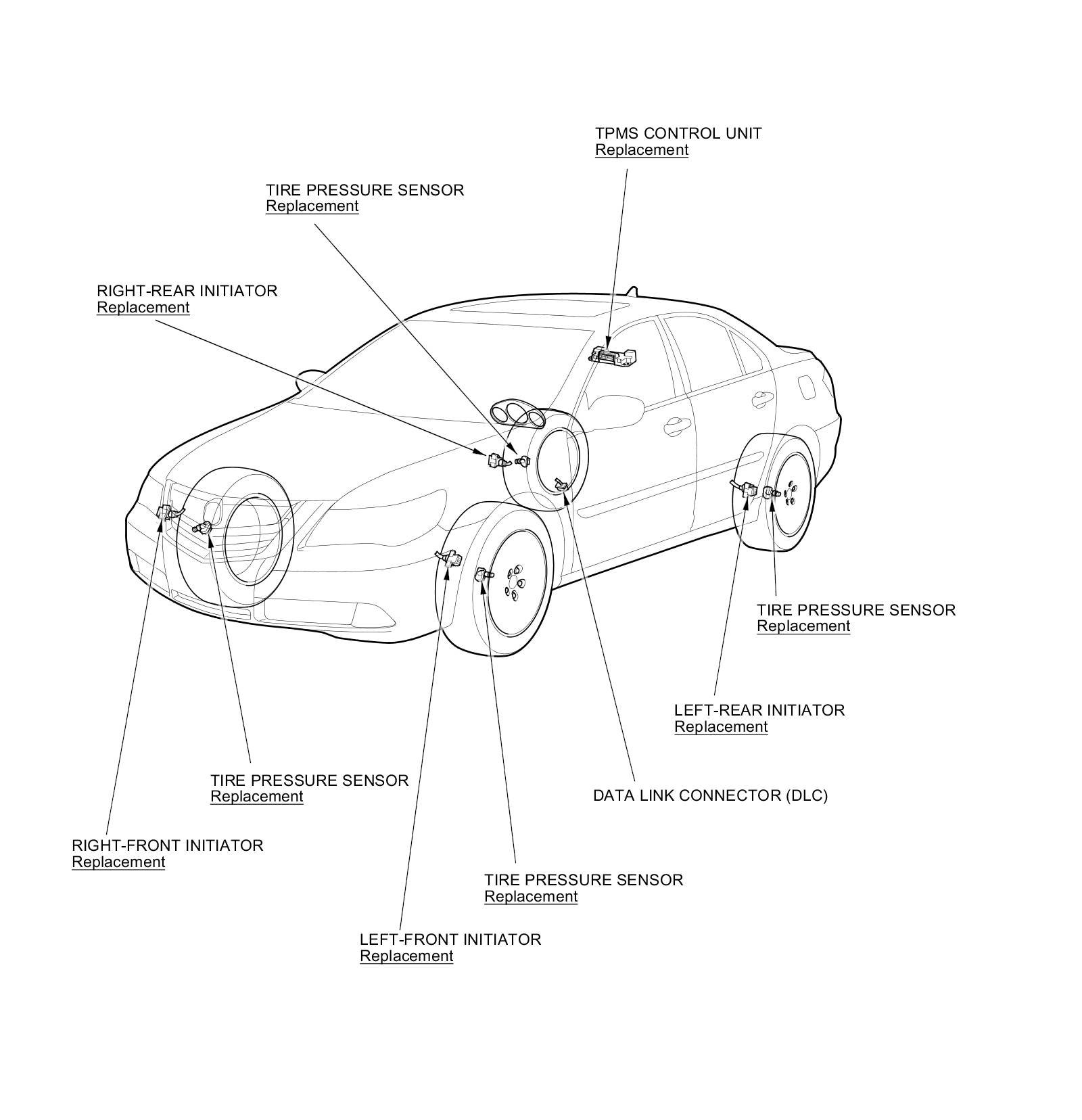 TPMS CONTROL UNIT
Replacement

TIRE PRESSURE SENSOR
Replacement

RIGHT-REAR INITIATOR
Replacement

TIRE PRESSURE SENSOR
Replacement

LEFT-REAR INITIATOR
Replacement

TIRE PRESSURE SENSOR
Replacement

DATA LINK CONNECTOR (DLC)

RIGHT-FRONT INITIATOR
Replacement

TIRE PRESSURE SENSOR
Replacement

LEFT-FRONT INITIATOR
Replacement