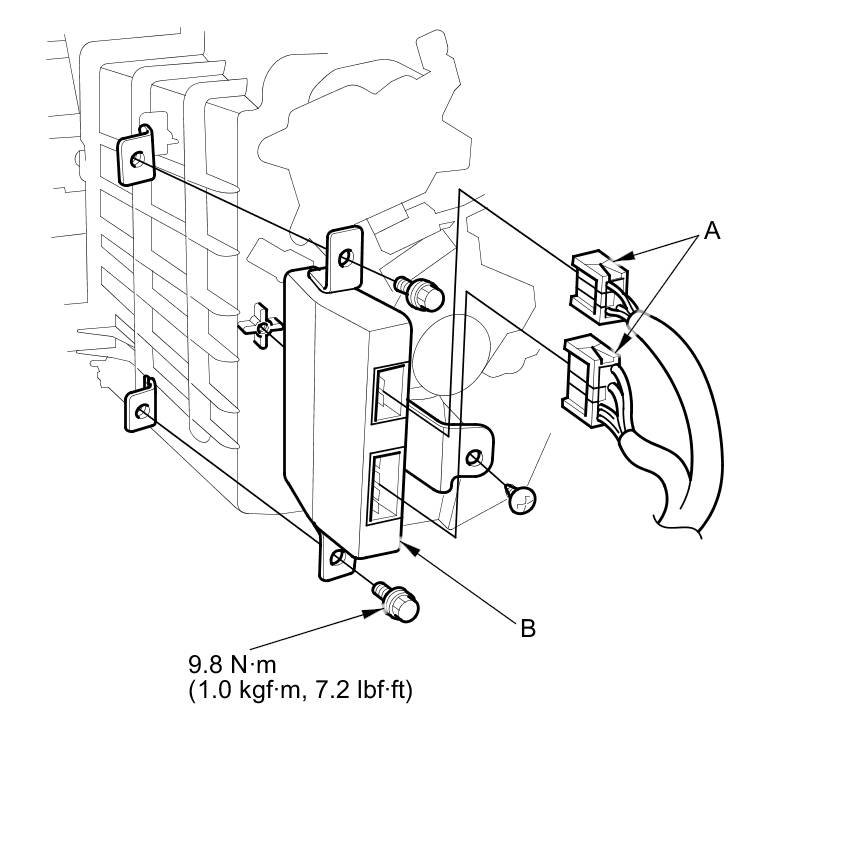 A

B

9.8 N·m
(1.0 kgf·m, 7.2 lbf·ft)