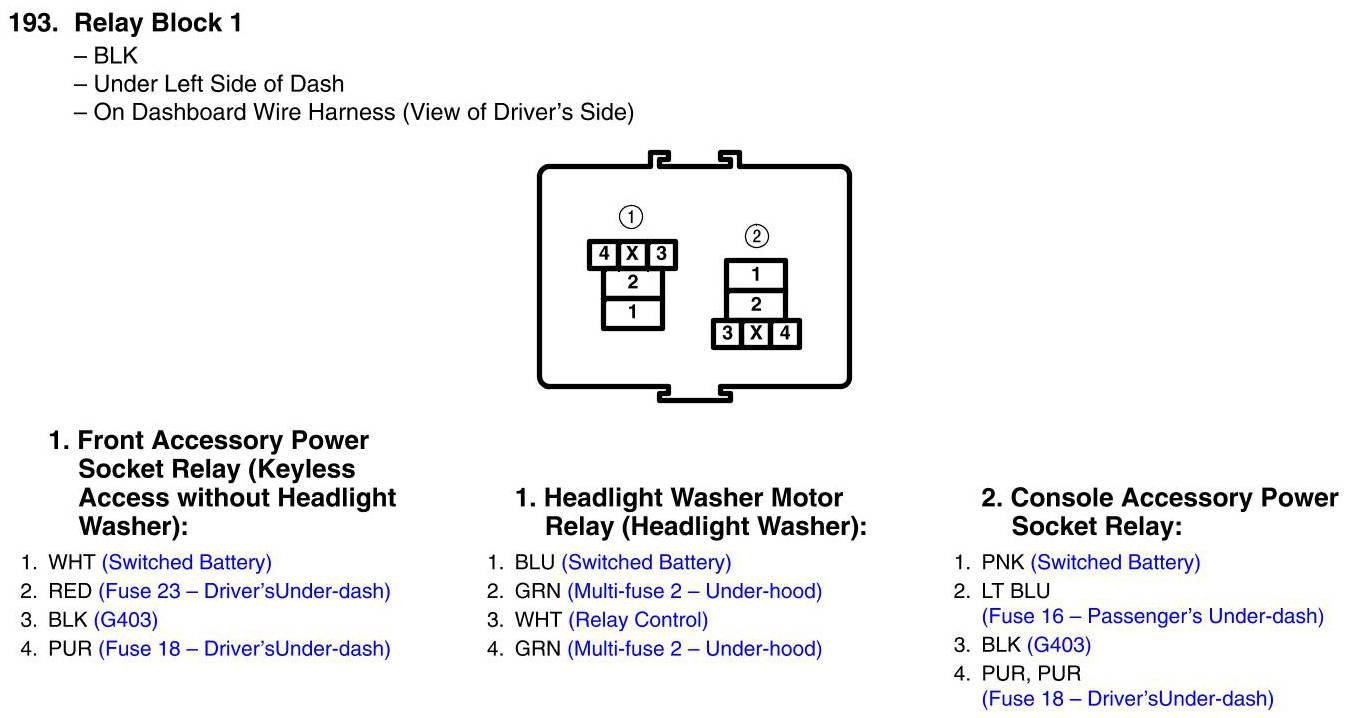 193. Relay Block 1
– BLK
– Under Left Side of Dash
– On Dashboard Wire Harness (View of Driver's Side)

1
4 X 3
2
1

2
1
2
3 X 4

1. Front Accessory Power Socket Relay (Keyless Access without Headlight Washer):
1. WHT (Switched Battery)
2. RED (Fuse 23 – Driver'sUnder-dash)
3. BLK (G403)
4. PUR (Fuse 18 – Driver'sUnder-dash)

1. Headlight Washer Motor Relay (Headlight Washer):
1. BLU (Switched Battery)
2. GRN (Multi-fuse 2 – Under-hood)
3. WHT (Relay Control)
4. GRN (Multi-fuse 2 – Under-hood)

2. Console Accessory Power Socket Relay:
1. PNK (Switched Battery)
2. LT BLU (Fuse 16 – Passenger's Under-dash)
3. BLK (G403)
4. PUR, PUR (Fuse 18 – Driver'sUnder-dash)