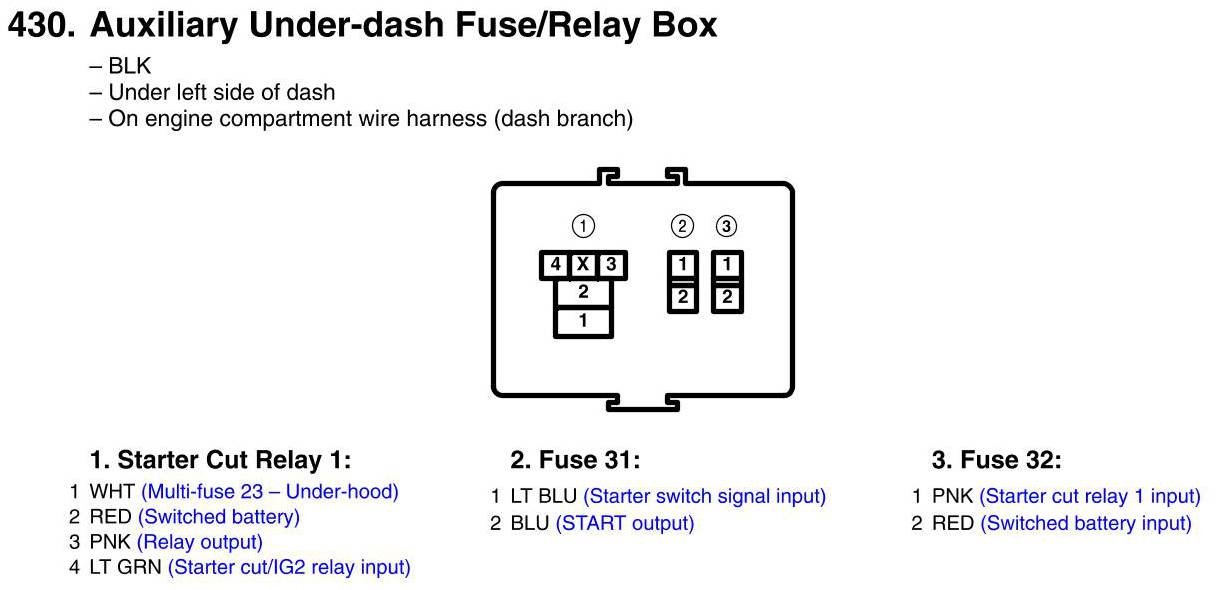 430. Auxiliary Under-dash Fuse/Relay Box

– BLK
– Under left side of dash
– On engine compartment wire harness (dash branch)

①
4 X 3
2
1

②
1
2

③
1
2

1. Starter Cut Relay 1:
1 WHT (Multi-fuse 23 – Under-hood)
2 RED (Switched battery)
3 PNK (Relay output)
4 LT GRN (Starter cut/IG2 relay input)

2. Fuse 31:
1 LT BLU (Starter switch signal input)
2 BLU (START output)

3. Fuse 32:
1 PNK (Starter cut relay 1 input)
2 RED (Switched battery input)