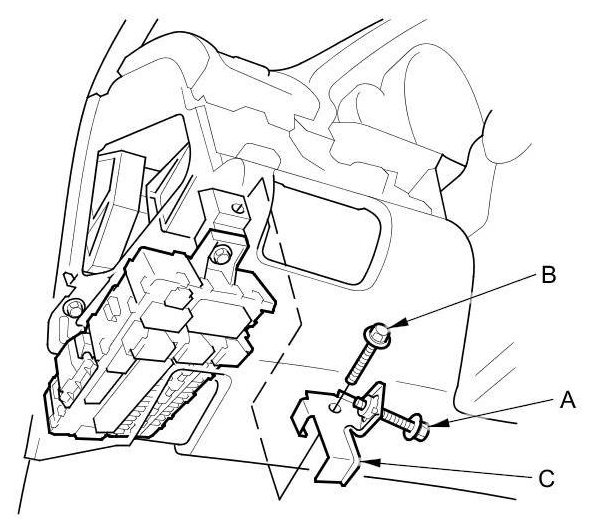 B
A
C