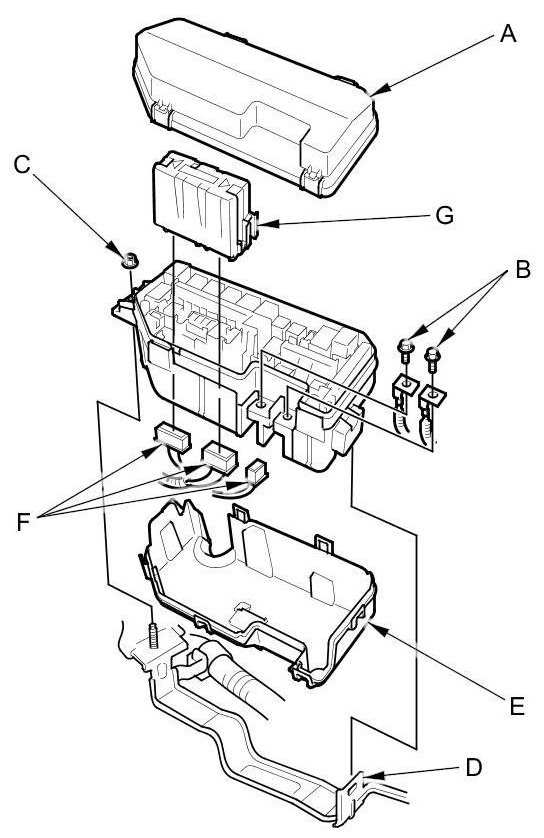 A
C
G
B
F
E
D