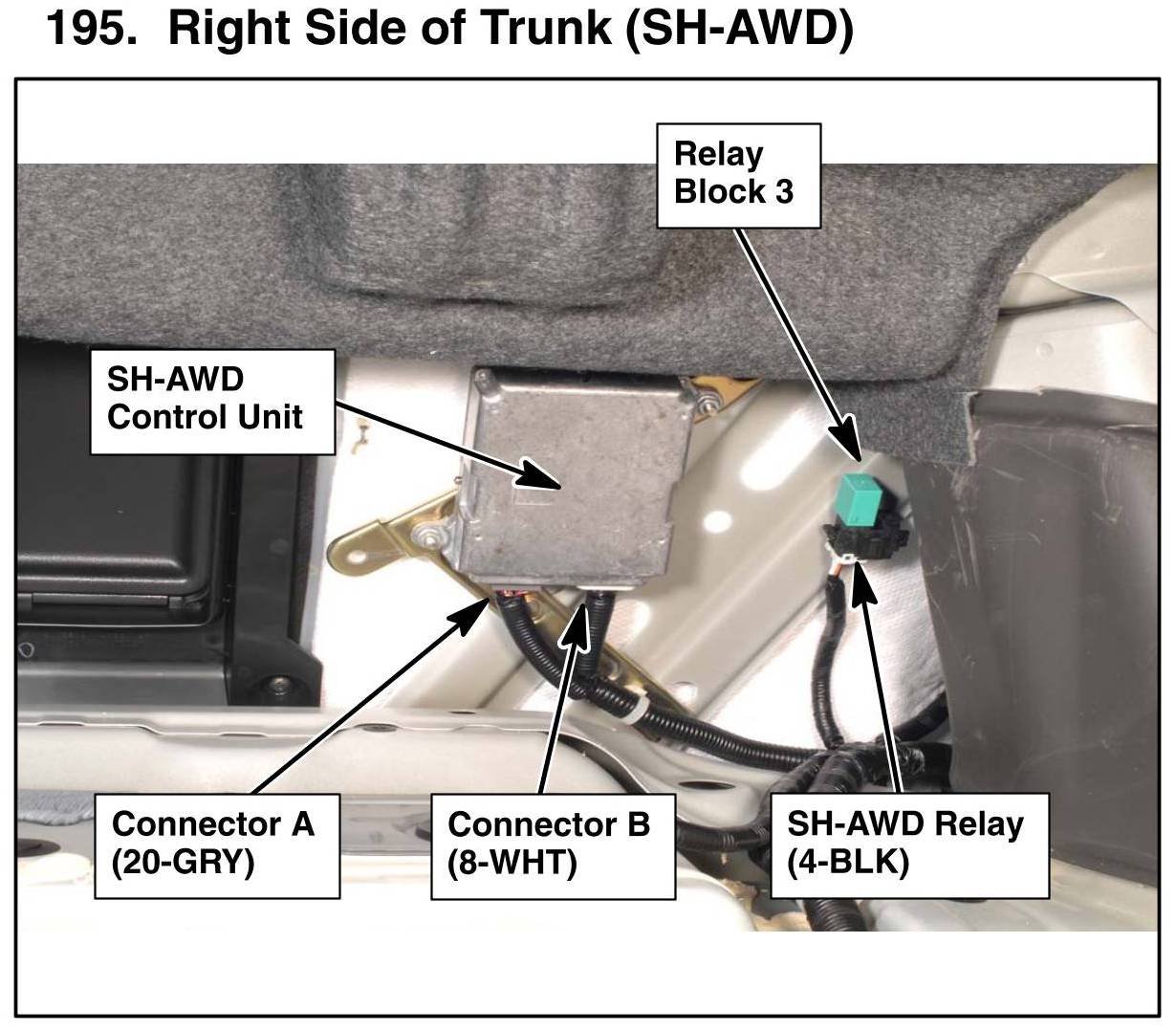 195. Right Side of Trunk (SH-AWD)

Relay Block 3

SH-AWD Control Unit

Connector A (20-GRY)

Connector B (8-WHT)

SH-AWD Relay (4-BLK)