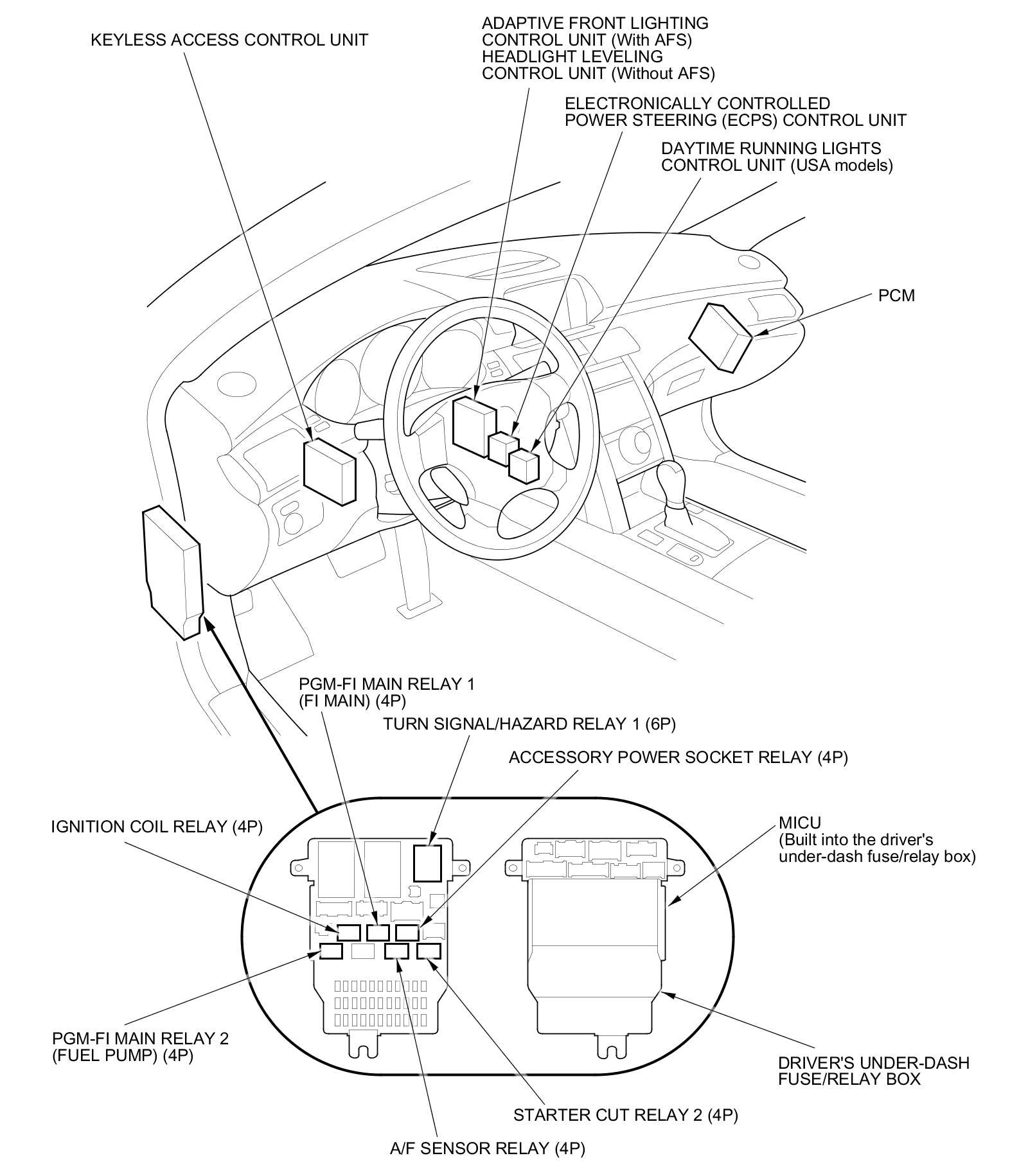 KEYLESS ACCESS CONTROL UNIT

ADAPTIVE FRONT LIGHTING CONTROL UNIT (With AFS)
HEADLIGHT LEVELING CONTROL UNIT (Without AFS)

ELECTRONICALLY CONTROLLED POWER STEERING (ECPS) CONTROL UNIT

DAYTIME RUNNING LIGHTS CONTROL UNIT (USA models)

PCM

PGM-FI MAIN RELAY 1 (FI MAIN) (4P)

TURN SIGNAL/HAZARD RELAY 1 (6P)

ACCESSORY POWER SOCKET RELAY (4P)

IGNITION COIL RELAY (4P)

MICU
(Built into the driver's under-dash fuse/relay box)

PGM-FI MAIN RELAY 2 (FUEL PUMP) (4P)

DRIVER'S UNDER-DASH FUSE/RELAY BOX

STARTER CUT RELAY 2 (4P)

A/F SENSOR RELAY (4P)