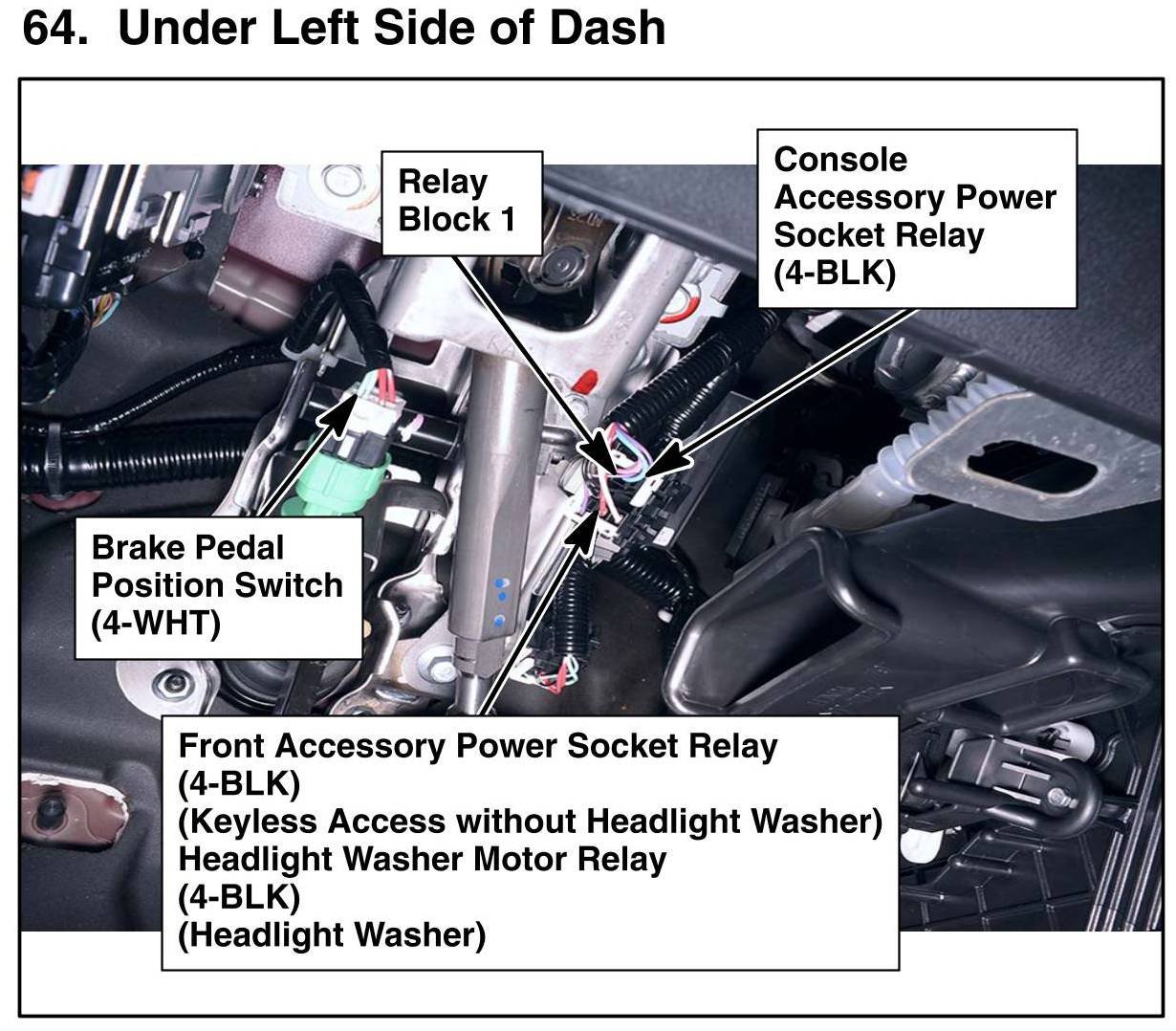 64. Under Left Side of Dash

Relay Block 1

Console Accessory Power Socket Relay (4-BLK)

Brake Pedal Position Switch (4-WHT)

Front Accessory Power Socket Relay (4-BLK) (Keyless Access without Headlight Washer) Headlight Washer Motor Relay (4-BLK) (Headlight Washer)