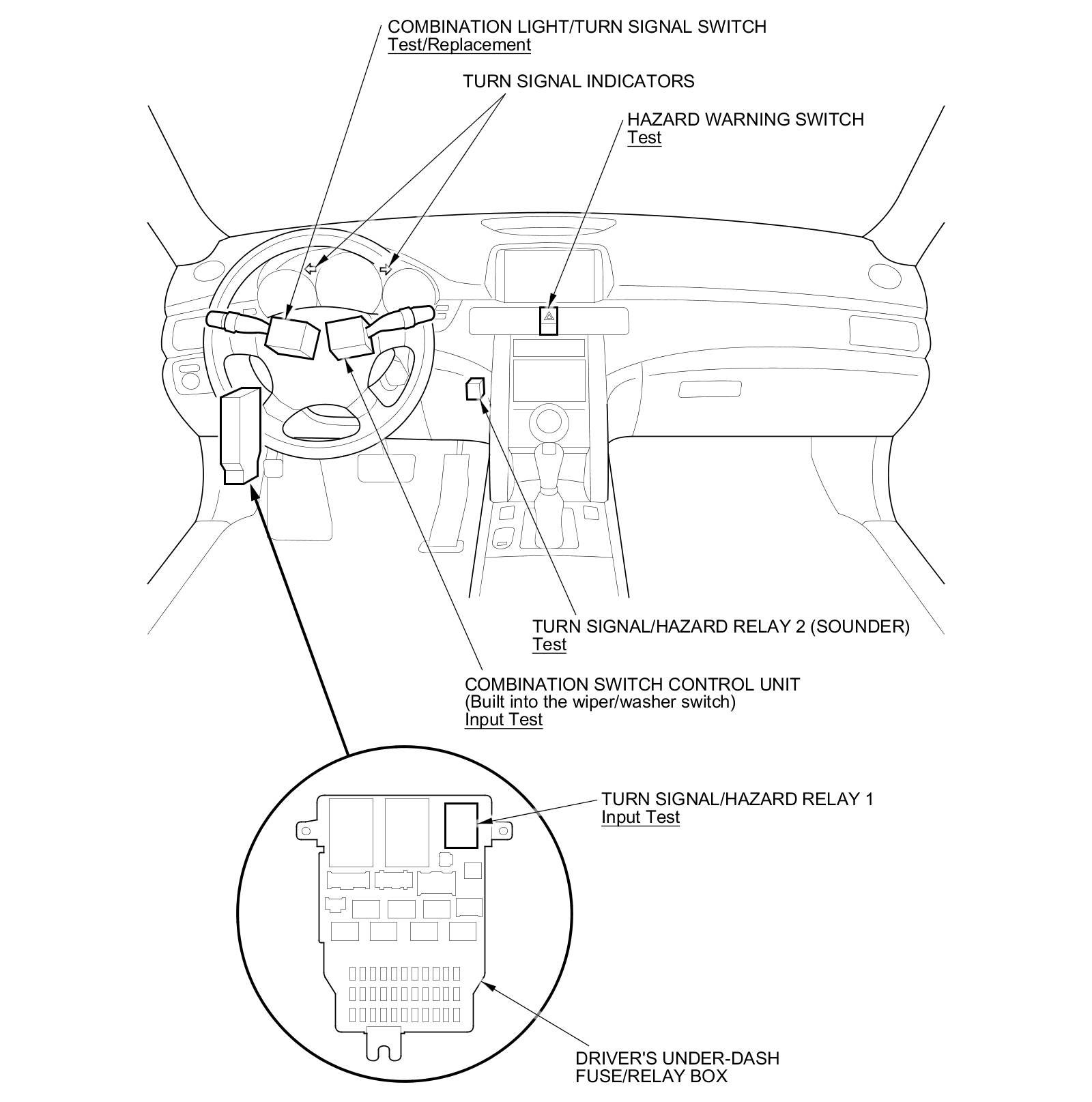 COMBINATION LIGHT/TURN SIGNAL SWITCH
Test/Replacement

TURN SIGNAL INDICATORS

HAZARD WARNING SWITCH
Test

TURN SIGNAL/HAZARD RELAY 2 (SOUNDER)
Test

COMBINATION SWITCH CONTROL UNIT
(Built into the wiper/washer switch)
Input Test

TURN SIGNAL/HAZARD RELAY 1
Input Test

DRIVER'S UNDER-DASH
FUSE/RELAY BOX