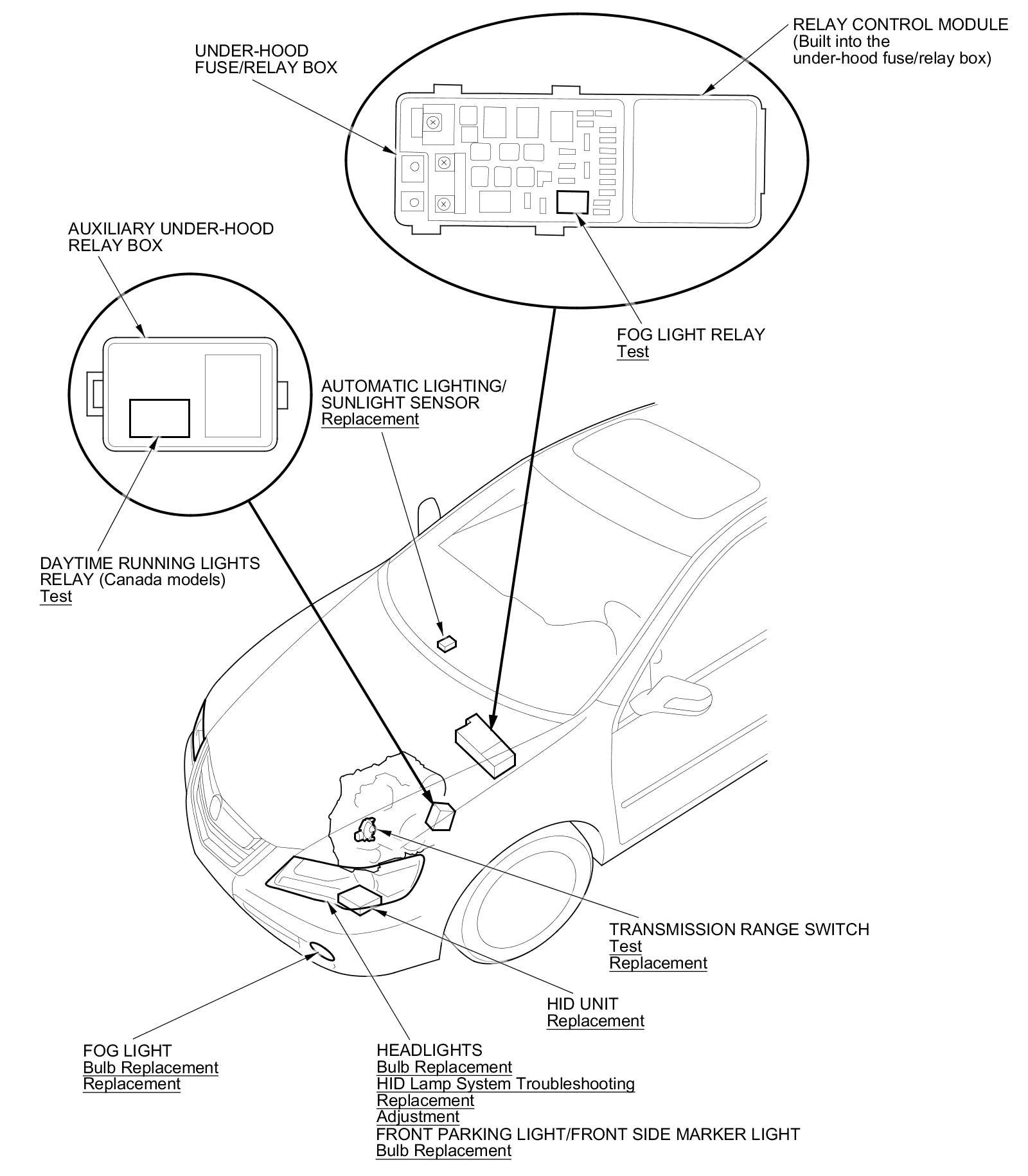 UNDER-HOOD
FUSE/RELAY BOX

RELAY CONTROL MODULE
(Built into the
under-hood fuse/relay box)

AUXILIARY UNDER-HOOD
RELAY BOX

FOG LIGHT RELAY
Test

AUTOMATIC LIGHTING/
SUNLIGHT SENSOR
Replacement

DAYTIME RUNNING LIGHTS
RELAY (Canada models)
Test

TRANSMISSION RANGE SWITCH
Test
Replacement

HID UNIT
Replacement

FOG LIGHT
Bulb Replacement
Replacement

HEADLIGHTS
Bulb Replacement
HID Lamp System Troubleshooting
Replacement
Adjustment
FRONT PARKING LIGHT/FRONT SIDE MARKER LIGHT
Bulb Replacement