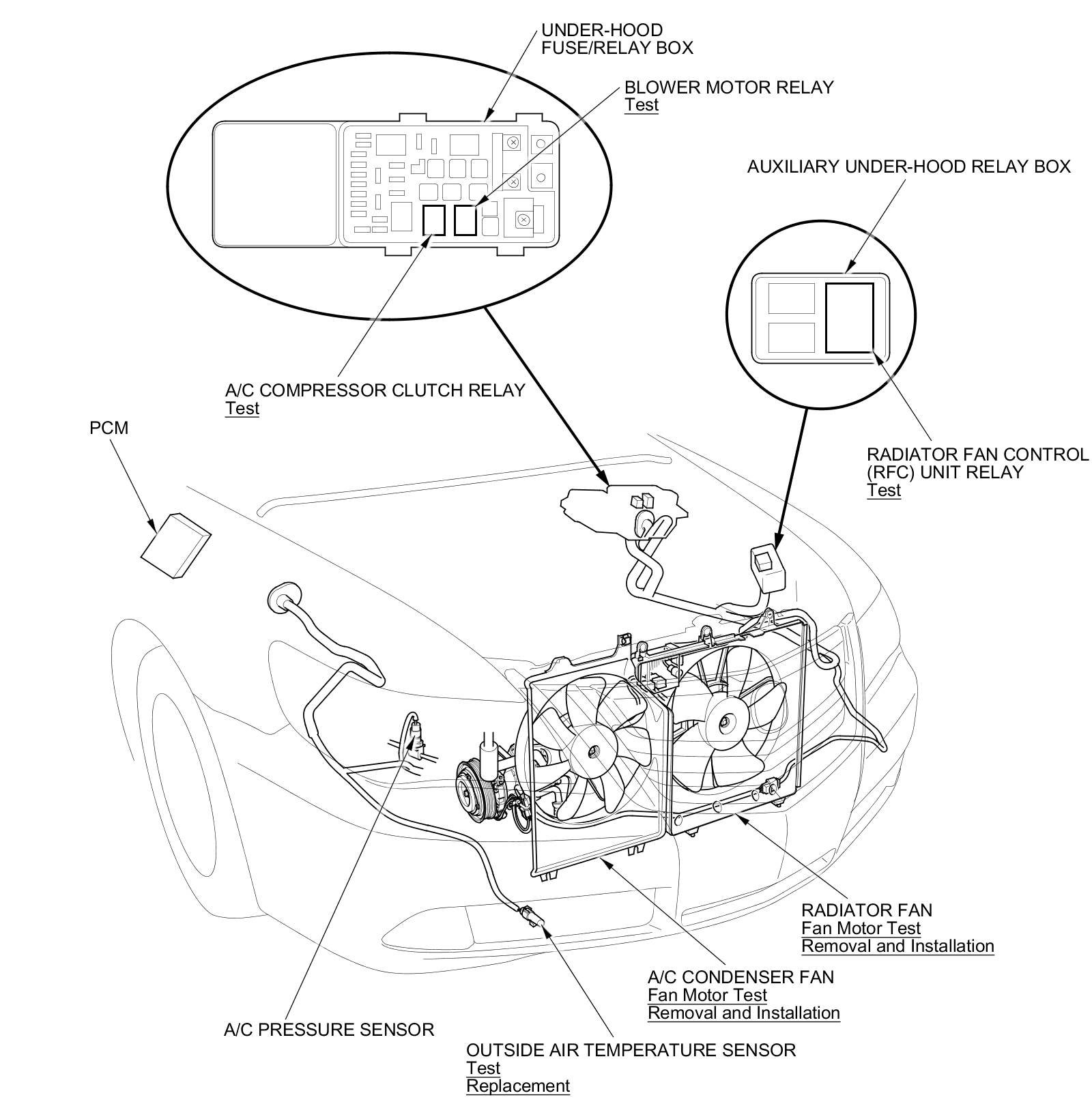 UNDER-HOOD
FUSE/RELAY BOX

BLOWER MOTOR RELAY
Test

AUXILIARY UNDER-HOOD RELAY BOX

A/C COMPRESSOR CLUTCH RELAY
Test

PCM

RADIATOR FAN CONTROL
(RFC) UNIT RELAY
Test

RADIATOR FAN
Fan Motor Test
Removal and Installation

A/C CONDENSER FAN
Fan Motor Test
Removal and Installation

A/C PRESSURE SENSOR

OUTSIDE AIR TEMPERATURE SENSOR
Test
Replacement