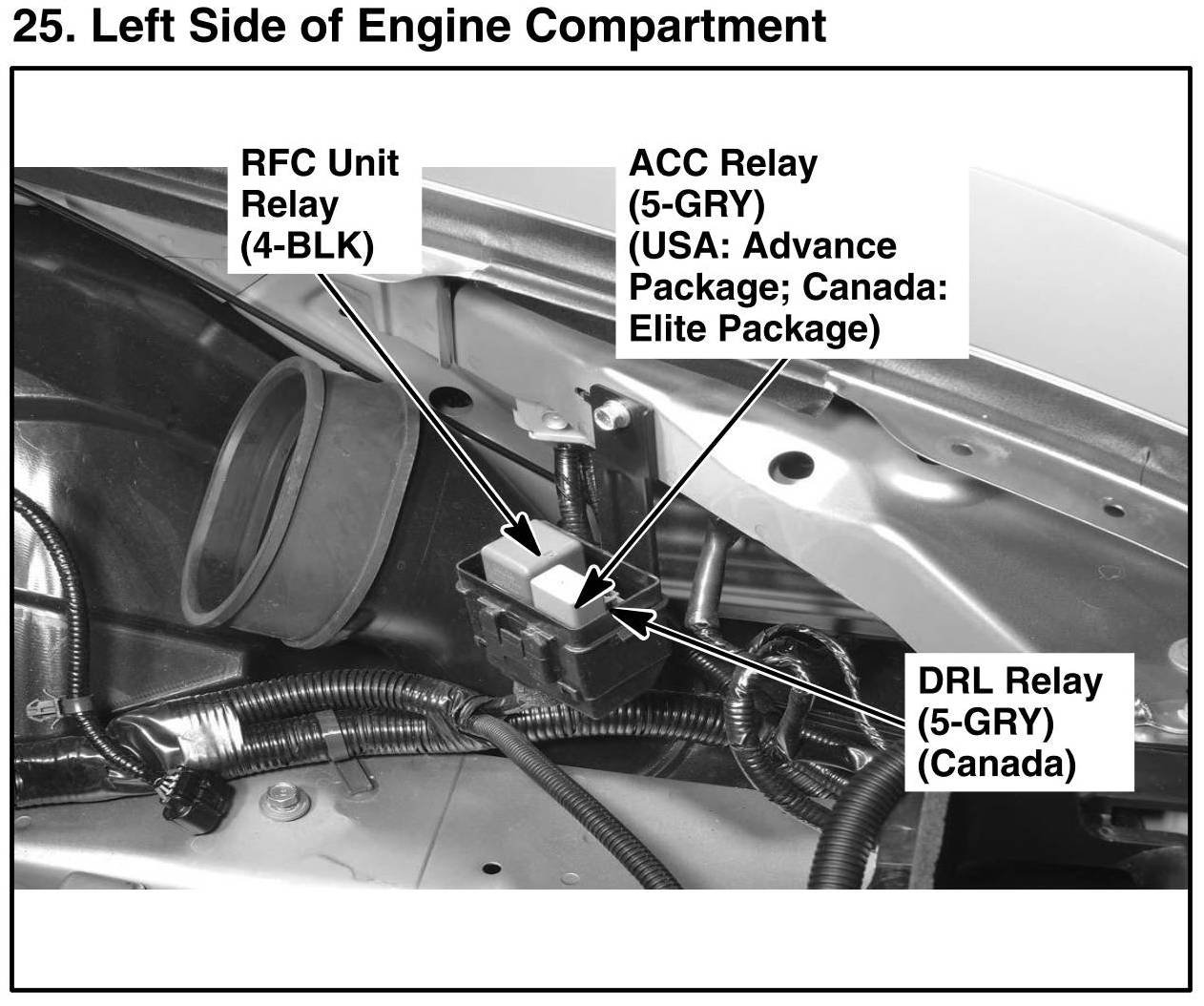 25. Left Side of Engine Compartment

RFC Unit Relay (4-BLK)

ACC Relay (5-GRY) (USA: Advance Package; Canada: Elite Package)

DRL Relay (5-GRY) (Canada)