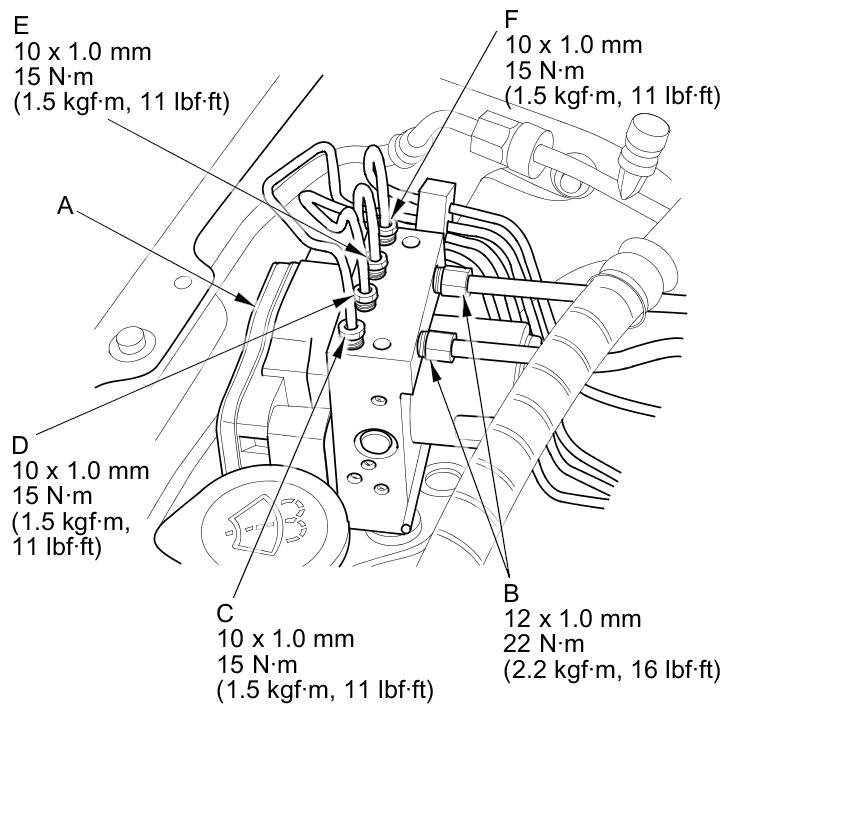 E
10 x 1.0 mm
15 N·m
(1.5 kgf·m, 11 lbf·ft)

F
10 x 1.0 mm
15 N·m
(1.5 kgf·m, 11 lbf·ft)

A

D
10 x 1.0 mm
15 N·m
(1.5 kgf·m,
11 lbf·ft)

C
10 x 1.0 mm
15 N·m
(1.5 kgf·m, 11 lbf·ft)

B
12 x 1.0 mm
22 N·m
(2.2 kgf·m, 16 lbf·ft)