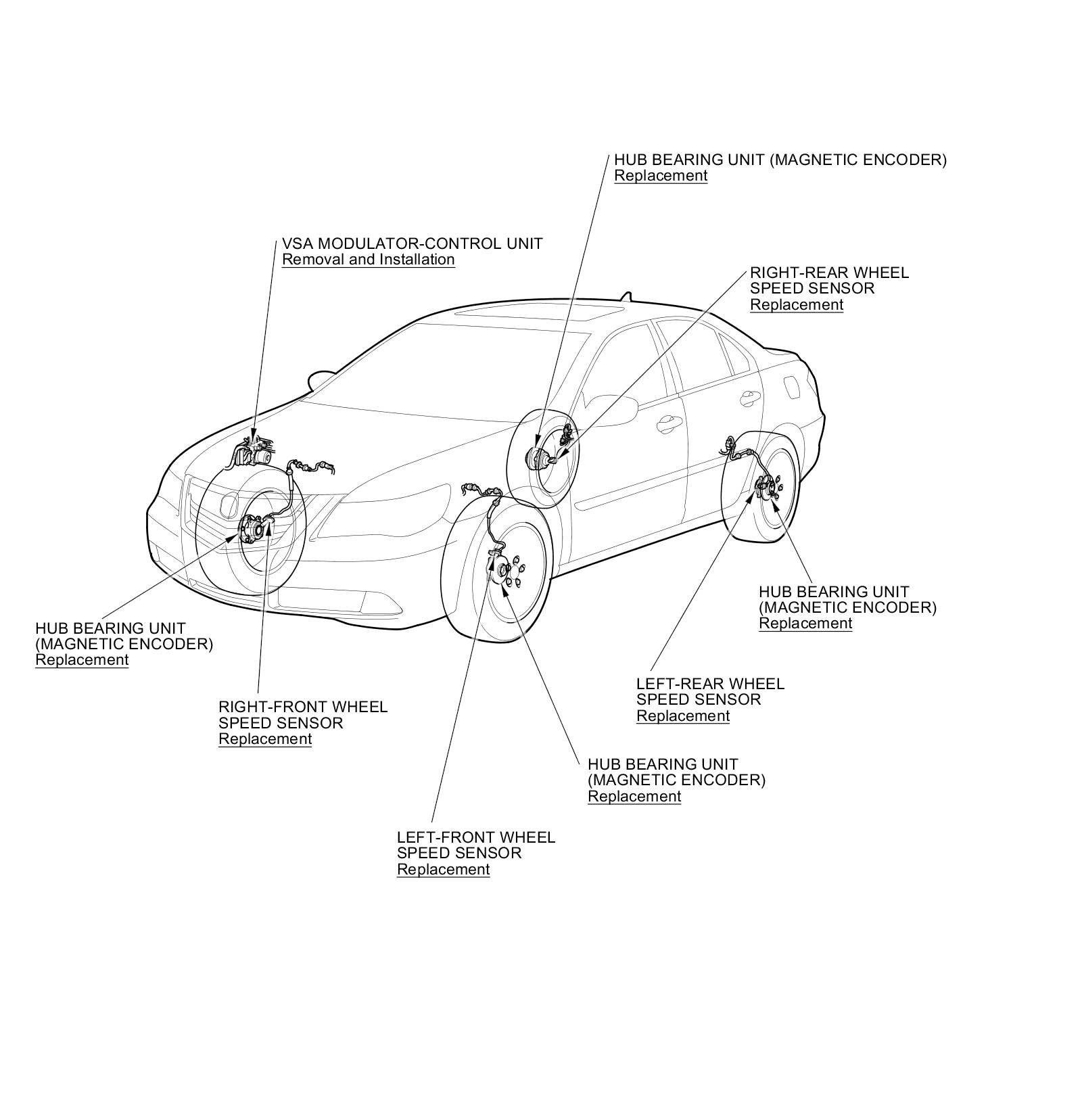 HUB BEARING UNIT (MAGNETIC ENCODER)
Replacement

VSA MODULATOR-CONTROL UNIT
Removal and Installation

RIGHT-REAR WHEEL
SPEED SENSOR
Replacement

HUB BEARING UNIT
(MAGNETIC ENCODER)
Replacement

HUB BEARING UNIT
(MAGNETIC ENCODER)
Replacement

LEFT-REAR WHEEL
SPEED SENSOR
Replacement

RIGHT-FRONT WHEEL
SPEED SENSOR
Replacement

HUB BEARING UNIT
(MAGNETIC ENCODER)
Replacement

LEFT-FRONT WHEEL
SPEED SENSOR
Replacement