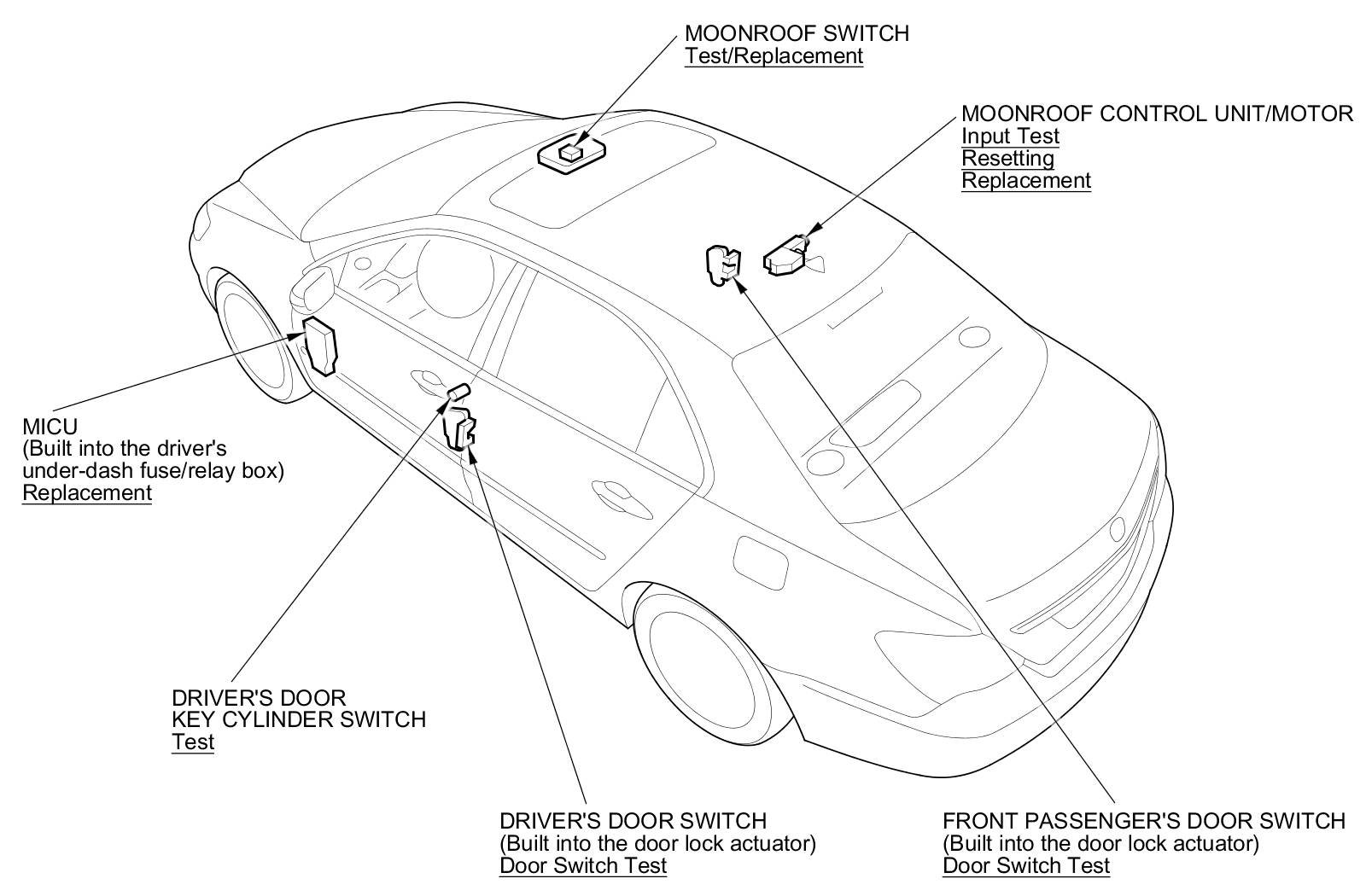 MOONROOF SWITCH
Test/Replacement

MOONROOF CONTROL UNIT/MOTOR
Input Test
Resetting
Replacement

MICU
(Built into the driver's under-dash fuse/relay box)
Replacement

DRIVER'S DOOR
KEY CYLINDER SWITCH
Test

DRIVER'S DOOR SWITCH
(Built into the door lock actuator)
Door Switch Test

FRONT PASSENGER'S DOOR SWITCH
(Built into the door lock actuator)
Door Switch Test