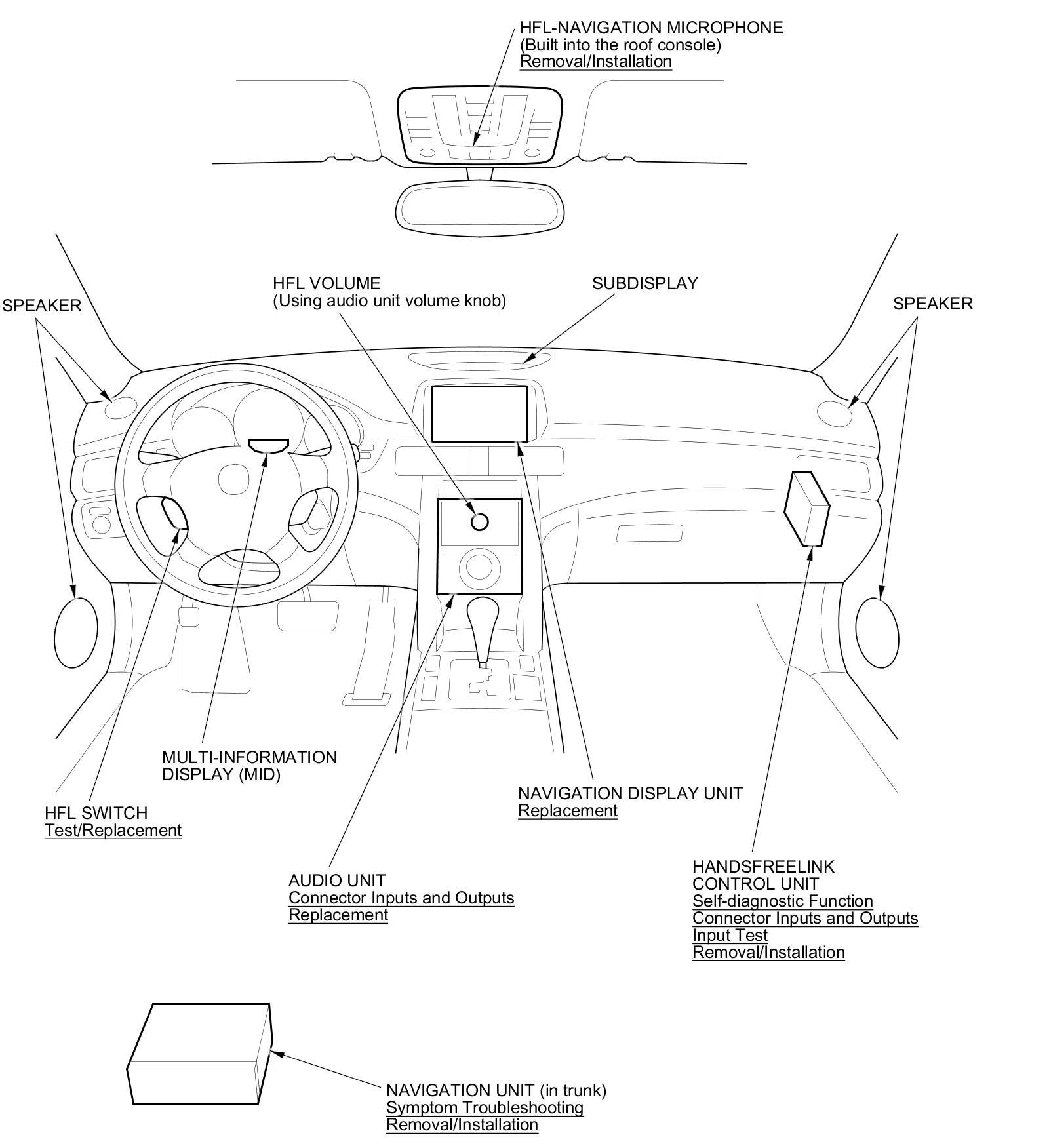 HFL-NAVIGATION MICROPHONE
(Built into the roof console)
Removal/Installation

SPEAKER

HFL VOLUME
(Using audio unit volume knob)

SUBDISPLAY

SPEAKER

MULTI-INFORMATION DISPLAY (MID)

HFL SWITCH
Test/Replacement

NAVIGATION DISPLAY UNIT
Replacement

AUDIO UNIT
Connector Inputs and Outputs
Replacement

HANDSFREELINK CONTROL UNIT
Self-diagnostic Function
Connector Inputs and Outputs
Input Test
Removal/Installation

NAVIGATION UNIT (in trunk)
Symptom Troubleshooting
Removal/Installation