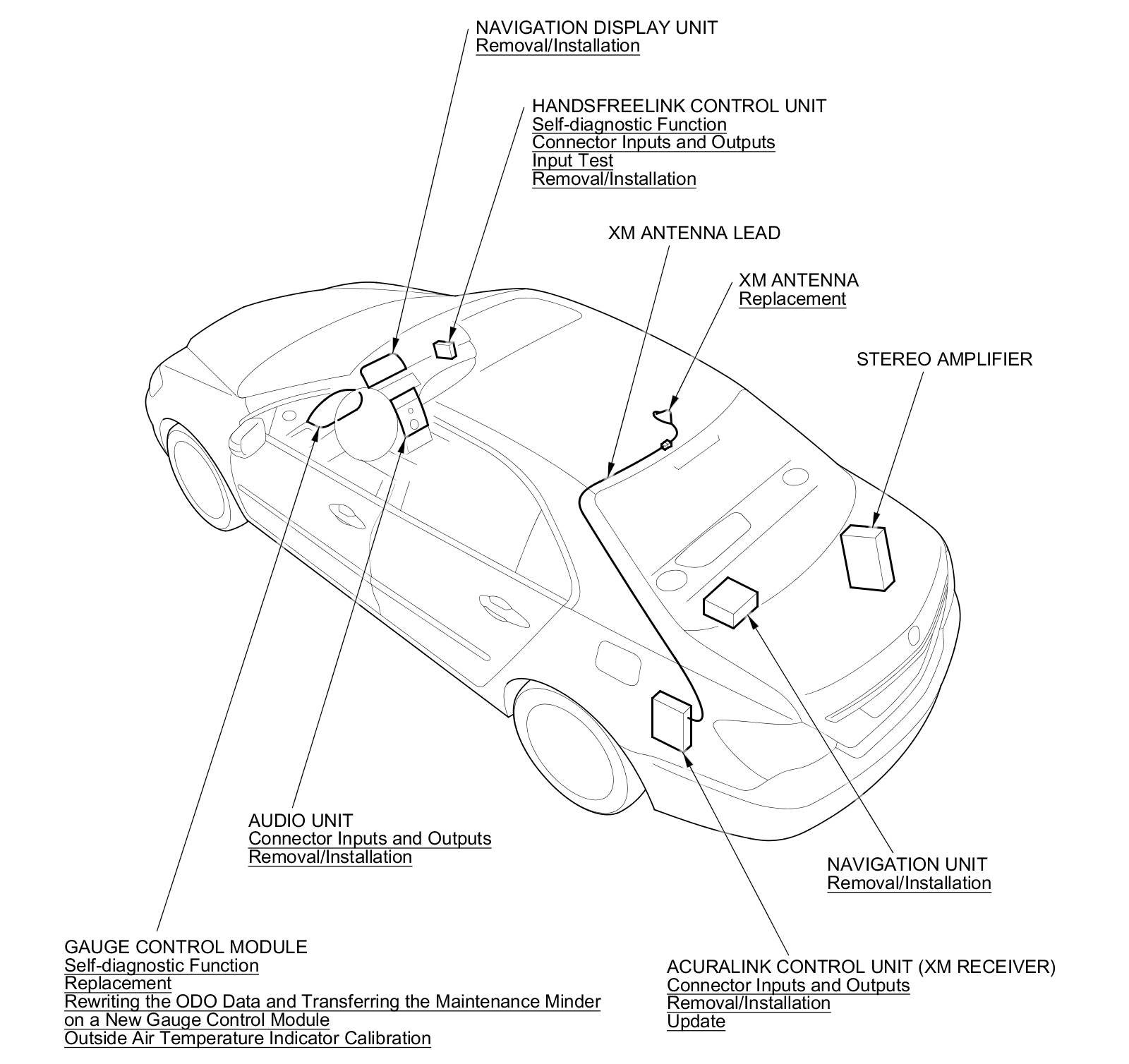 NAVIGATION DISPLAY UNIT
Removal/Installation

HANDSFREELINK CONTROL UNIT
Self-diagnostic Function
Connector Inputs and Outputs
Input Test
Removal/Installation

XM ANTENNA LEAD

XM ANTENNA
Replacement

STEREO AMPLIFIER

AUDIO UNIT
Connector Inputs and Outputs
Removal/Installation

NAVIGATION UNIT
Removal/Installation

GAUGE CONTROL MODULE
Self-diagnostic Function
Replacement
Rewriting the ODO Data and Transferring the Maintenance Minder on a New Gauge Control Module
Outside Air Temperature Indicator Calibration

ACURALINK CONTROL UNIT (XM RECEIVER)
Connector Inputs and Outputs
Removal/Installation
Update