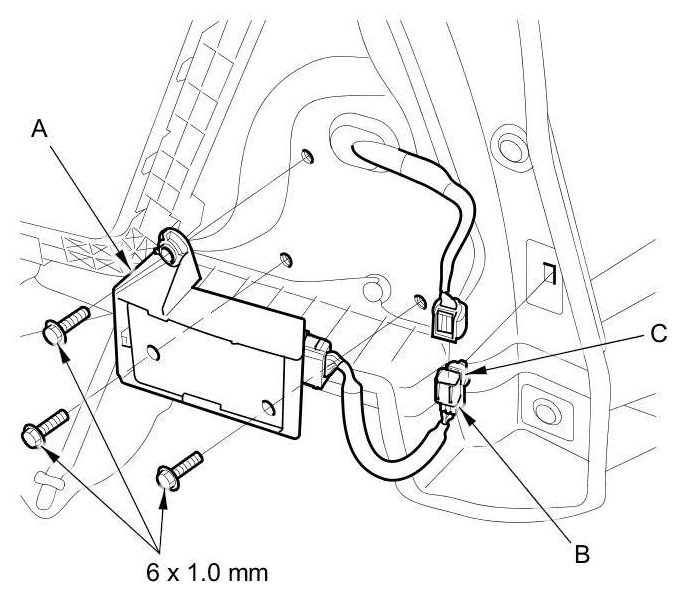 A

C

B

6 x 1.0 mm