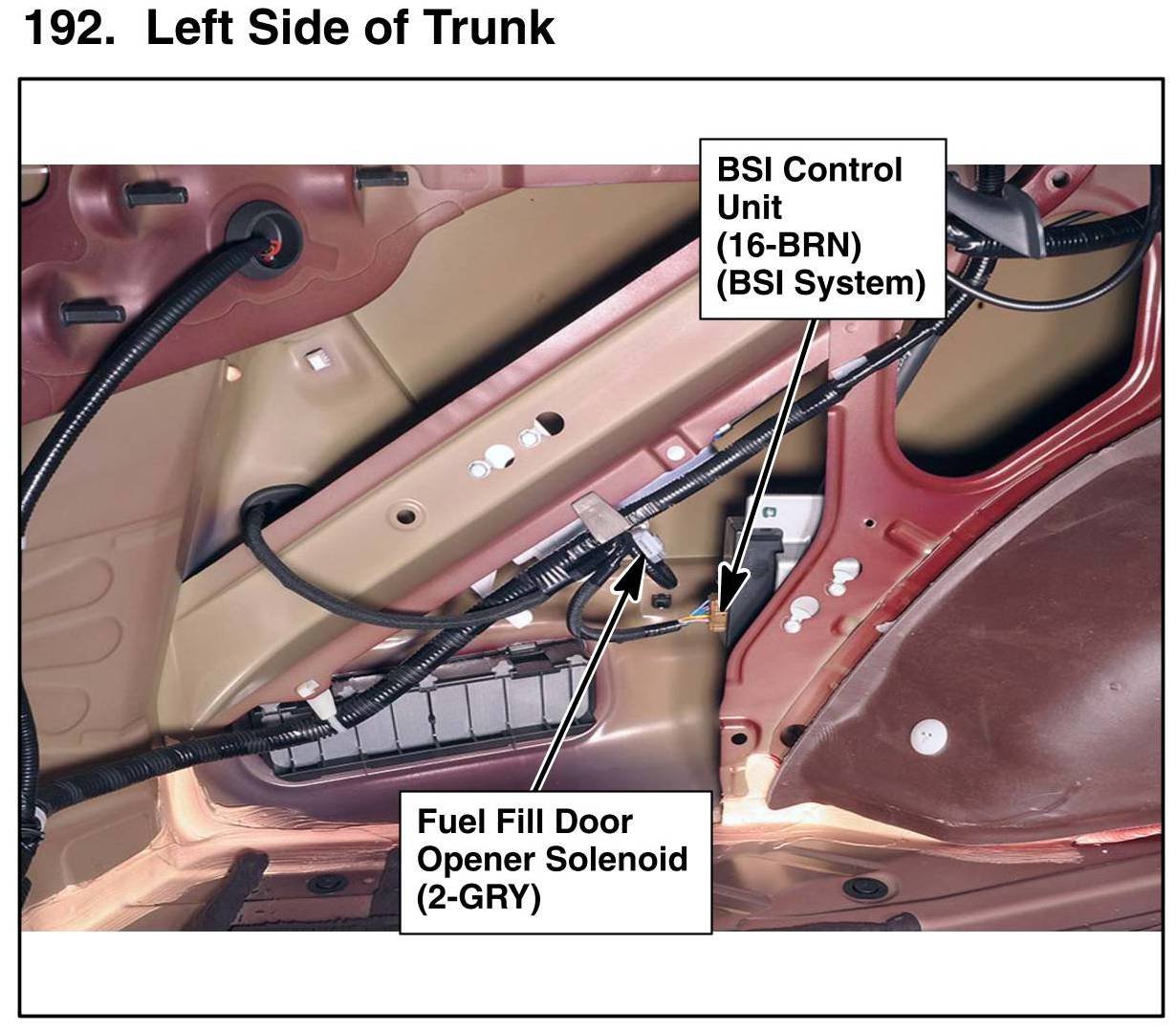 192. Left Side of Trunk

BSI Control Unit
(16-BRN)
(BSI System)

Fuel Fill Door Opener Solenoid
(2-GRY)