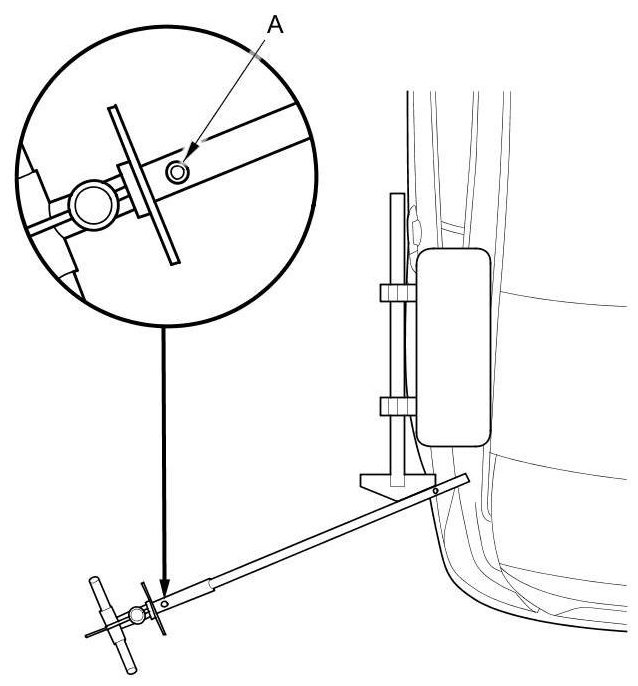 A