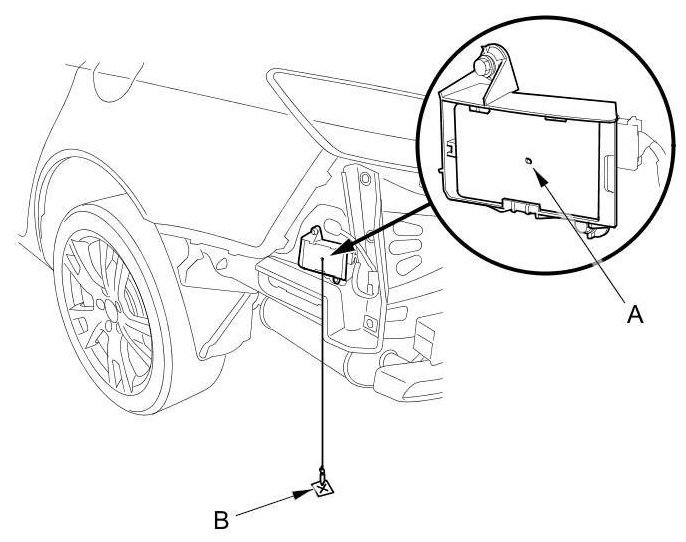 A

B