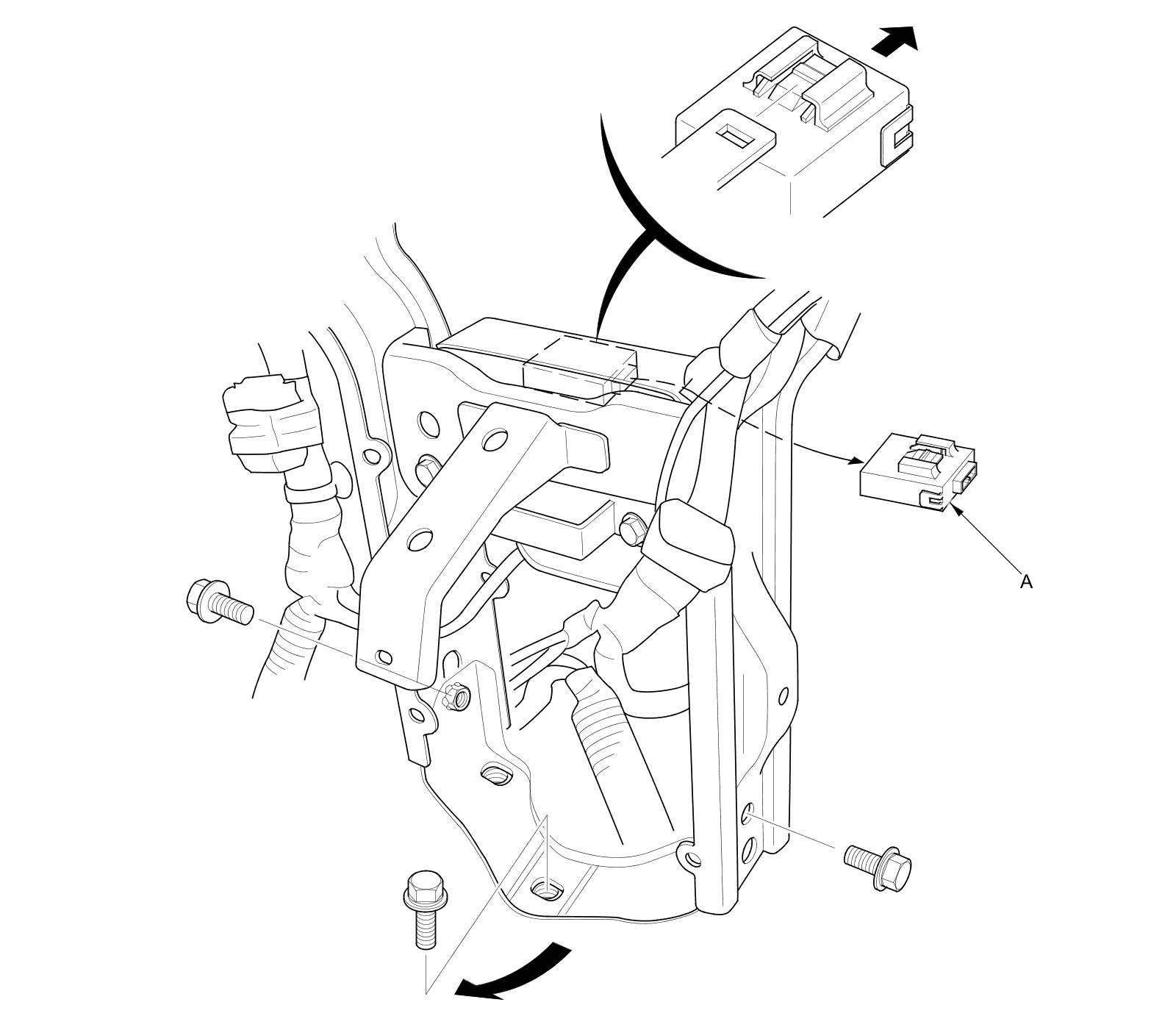 A