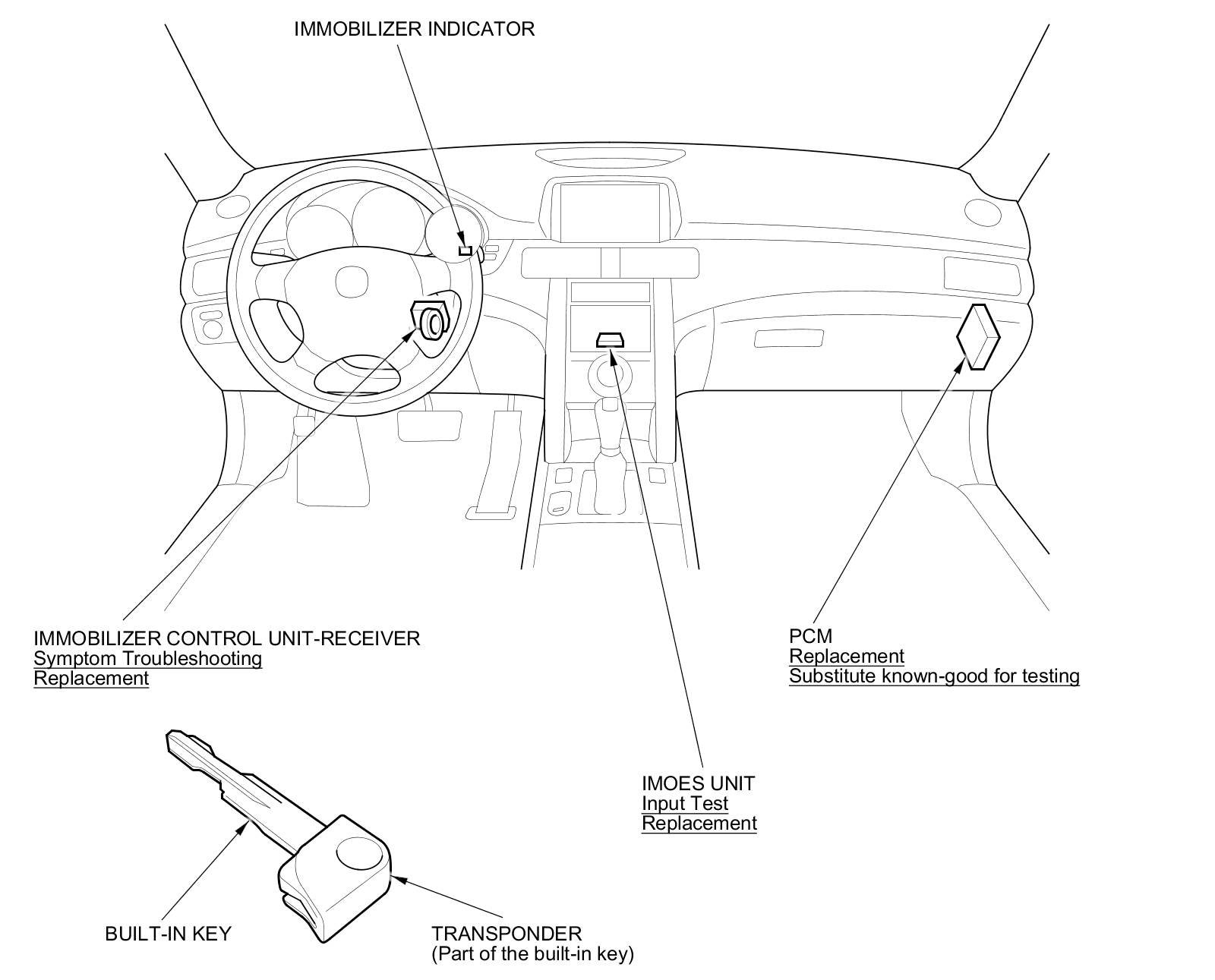 IMMOBILIZER INDICATOR

IMMOBILIZER CONTROL UNIT-RECEIVER
Symptom Troubleshooting
Replacement

PCM
Replacement
Substitute known-good for testing

IMOES UNIT
Input Test
Replacement

BUILT-IN KEY

TRANSPONDER
(Part of the built-in key)