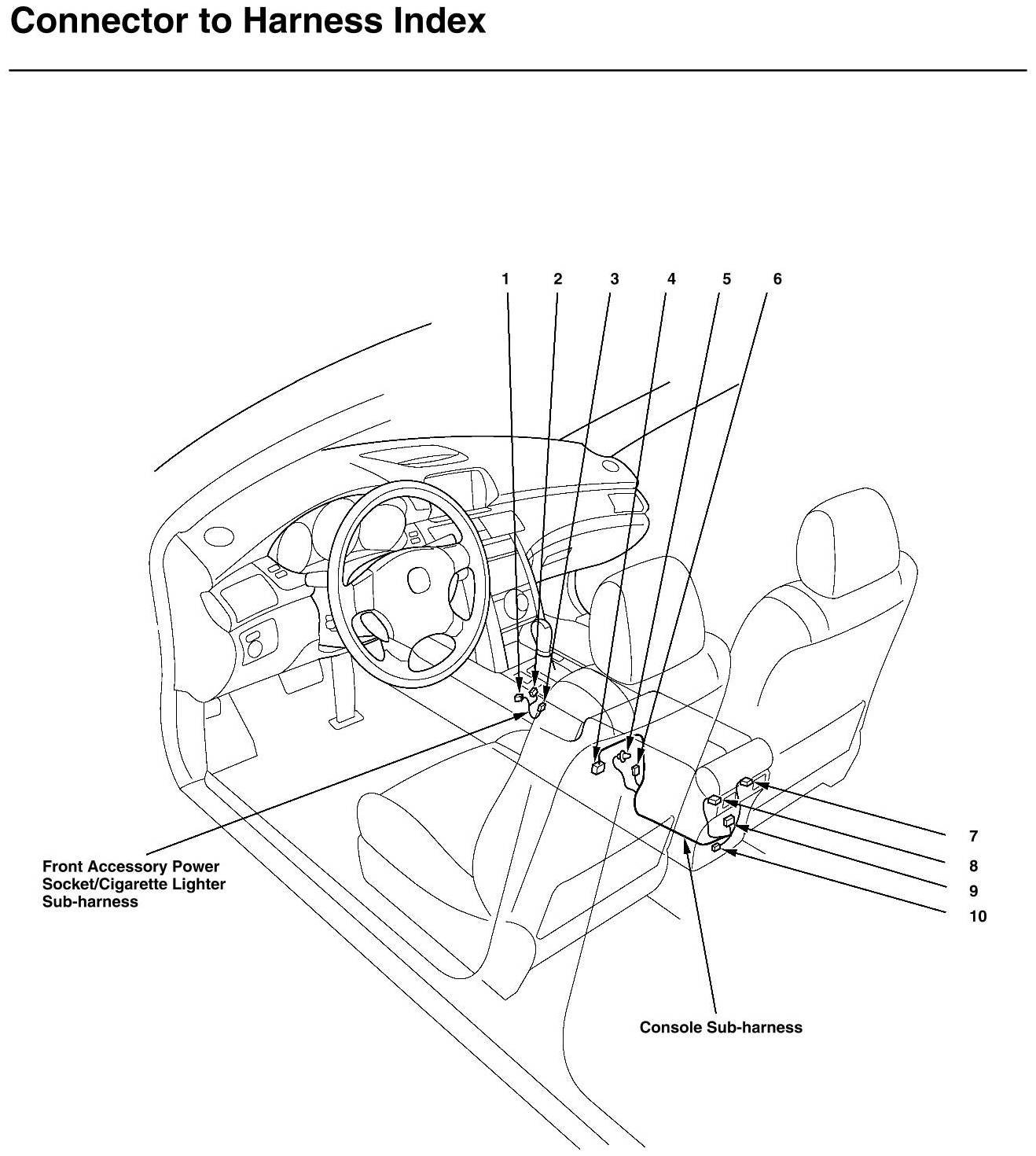 Connector to Harness Index

1 2 3 4 5 6

7
8
9
10

Front Accessory Power Socket/Cigarette Lighter Sub-harness

Console Sub-harness