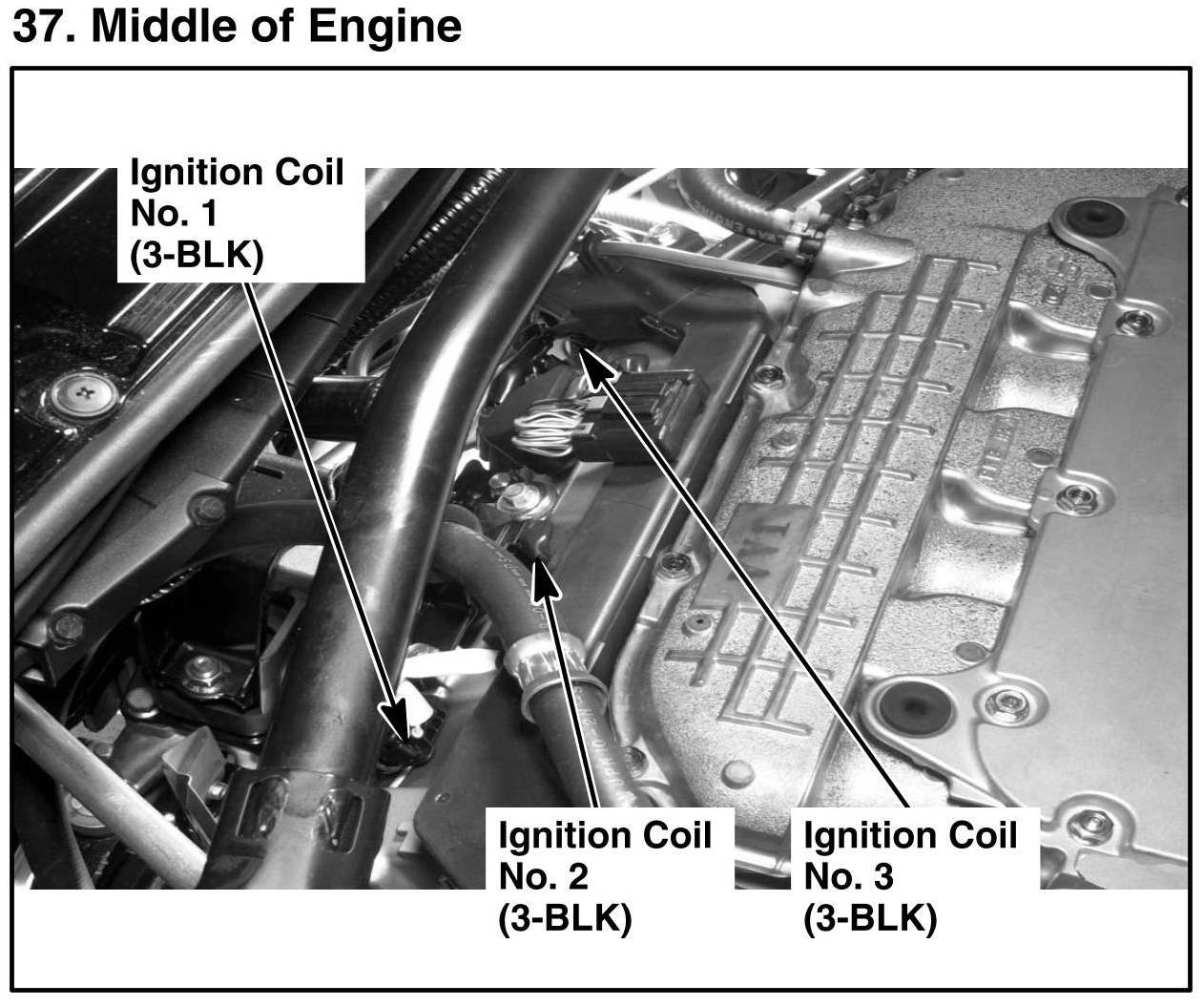 37. Middle of Engine

Ignition Coil
No. 1
(3-BLK)

Ignition Coil
No. 2
(3-BLK)

Ignition Coil
No. 3
(3-BLK)