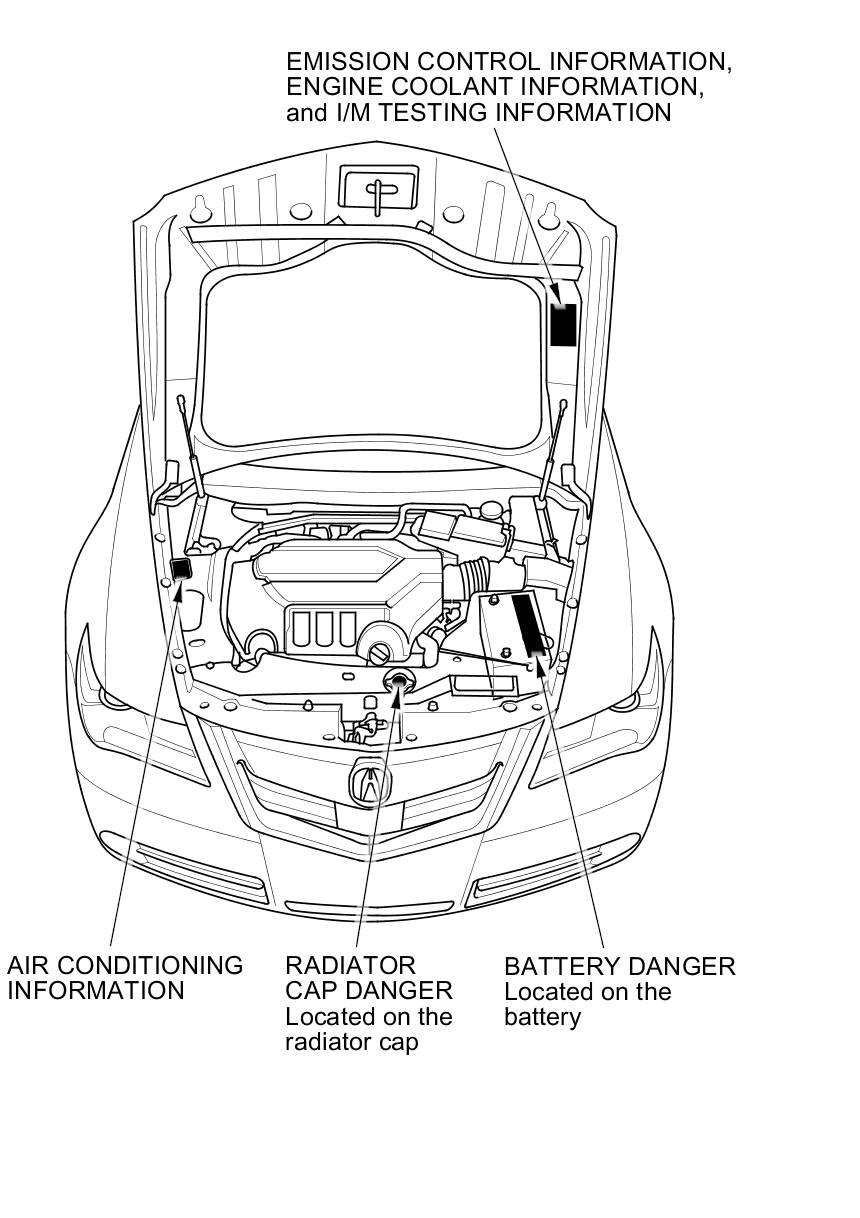 EMISSION CONTROL INFORMATION, ENGINE COOLANT INFORMATION, and I/M TESTING INFORMATION

AIR CONDITIONING INFORMATION

RADIATOR CAP DANGER
Located on the radiator cap

BATTERY DANGER
Located on the battery